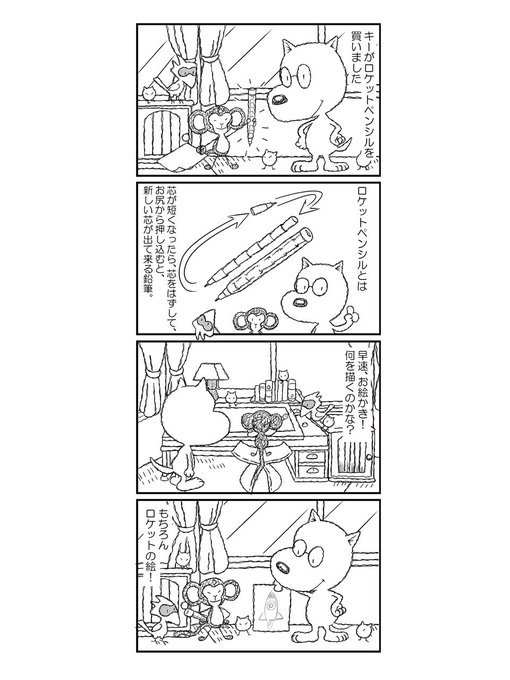 キーがロケットペンシルを買いました

ロケットペンシルとは

芯が短くなったら、芯をはずして、お尻から押し込むと、新しい芯が出て来る鉛筆。

早速、お絵かき!何を描くのかな?

もちろんロケットの絵!