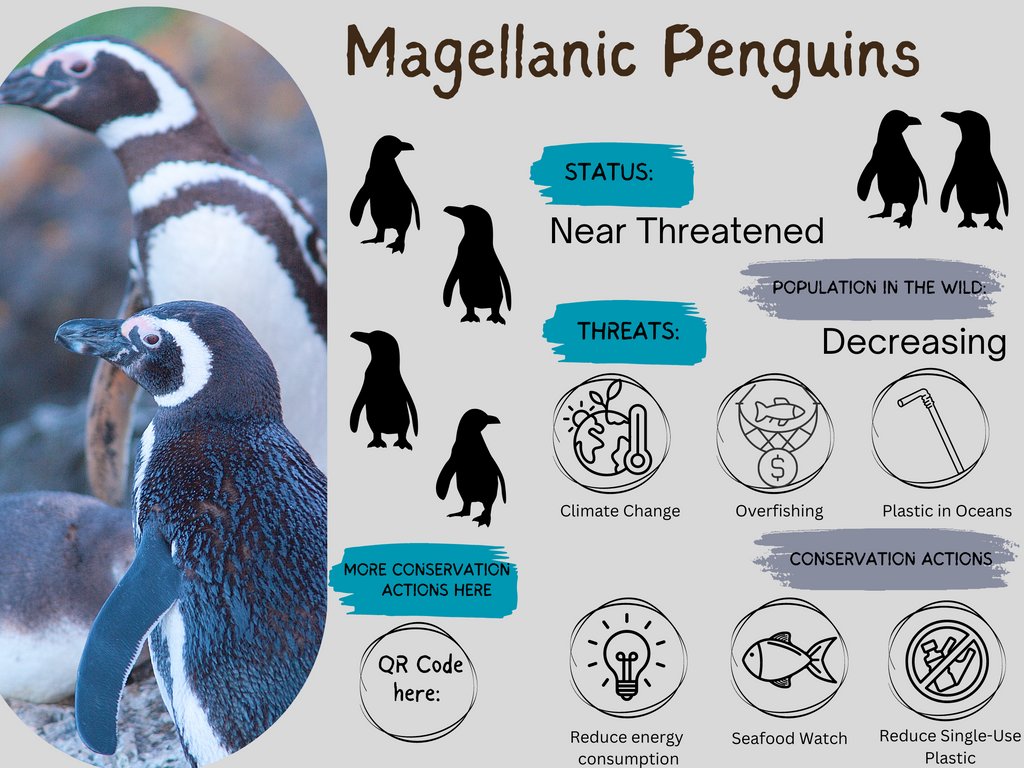 Magellanic Penguins

STATUS:

Near Threatened

POPULATION IN THE WILD:

Decreasing

THREATS:

Climate Change

Overfishing

Plastic in Oceans

CONSERVATION ACTIONS

MORE CONSERVATION ACTIONS HERE

QR Code here:

Reduce energy consumption

Seafood Watch

Reduce Single-Use Plastic