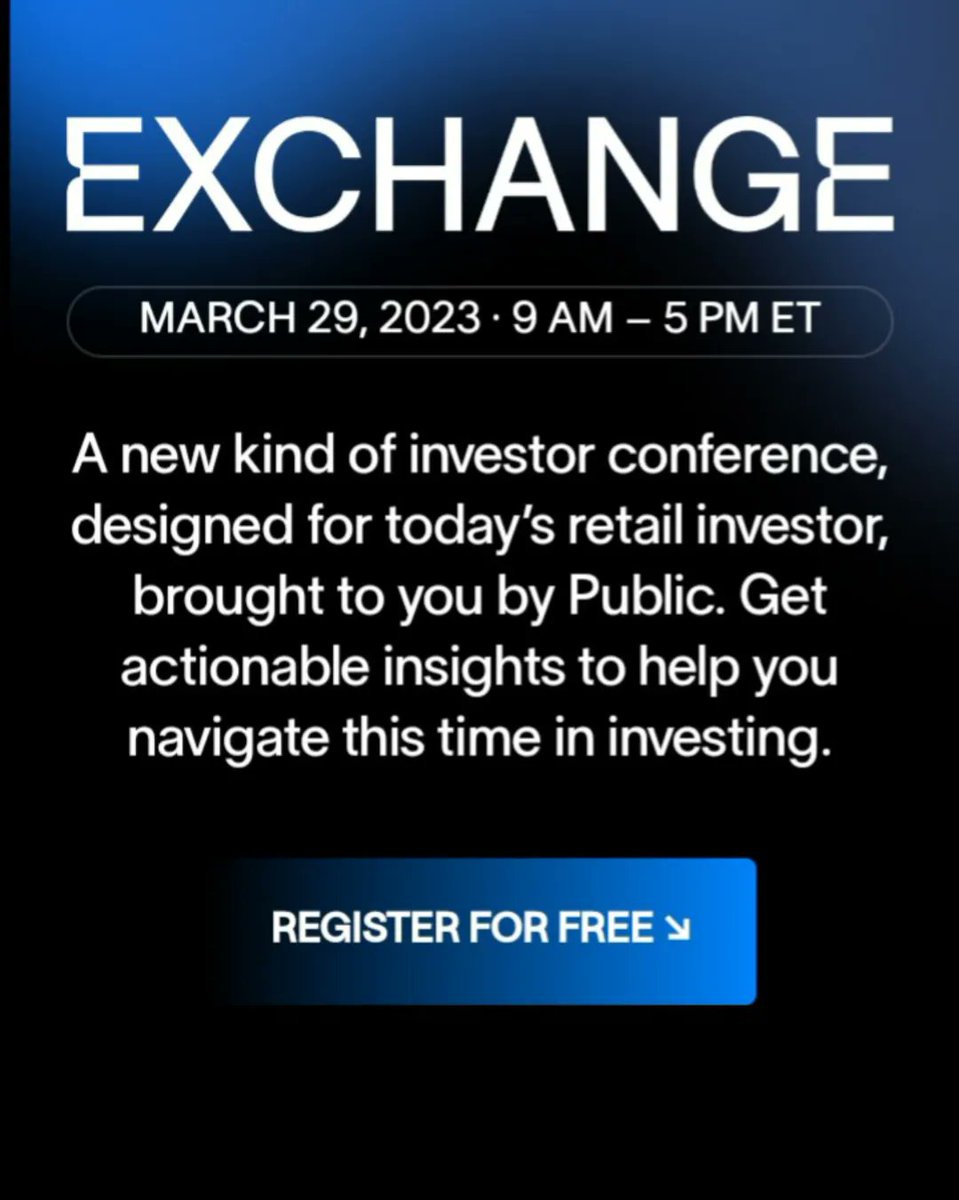 EXCHANGE

MARCH 29, 2023 · 9 AM – 5 PM ET

A new kind of investor conference, designed for today's retail investor, brought to you by Public. Get actionable insights to help you navigate this time in investing.

REGISTER FOR FREE ↘