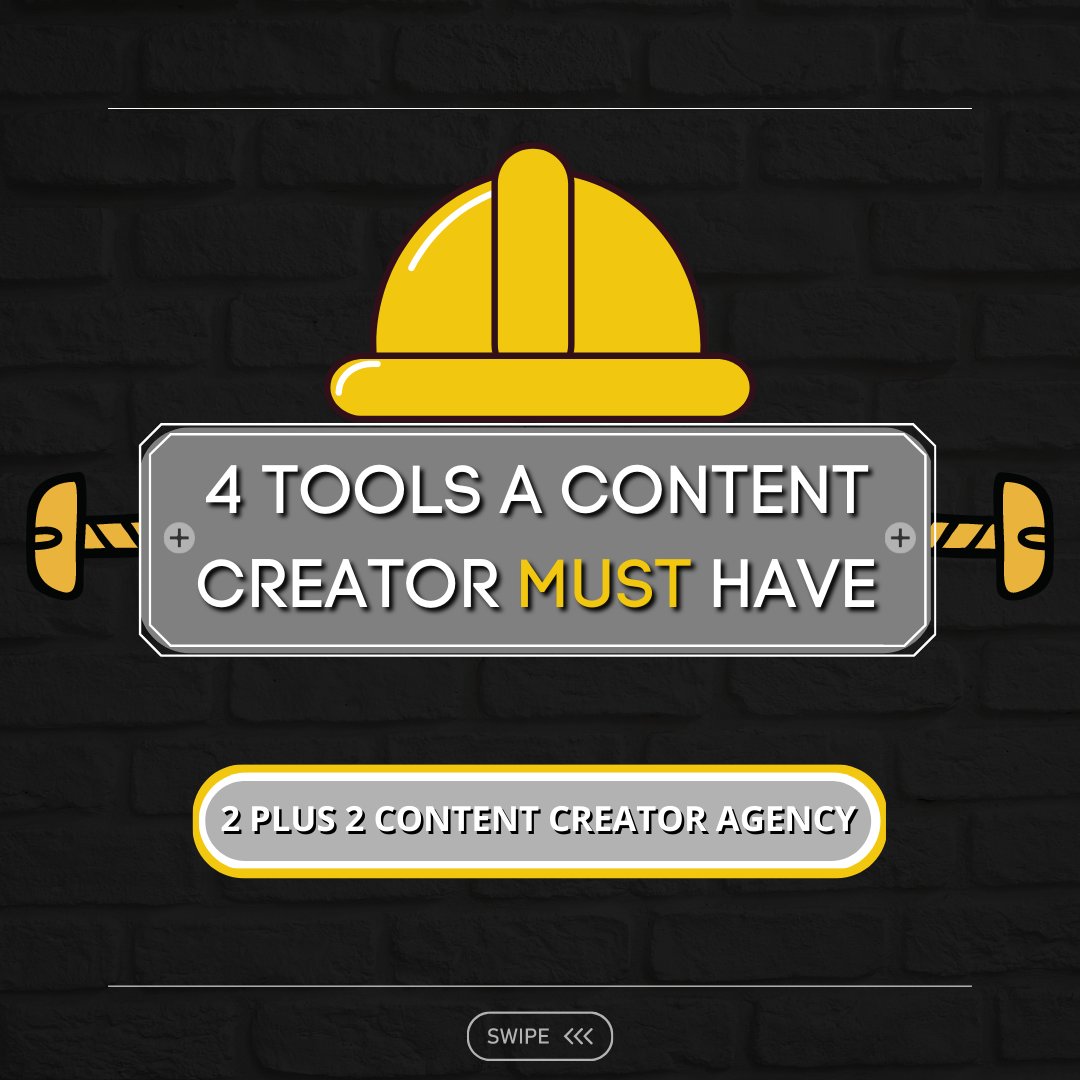 4 TOOLS A CONTENT CREATOR MUST HAVE

2 PLUS 2 CONTENT CREATOR AGENCY

SWIPE <<<