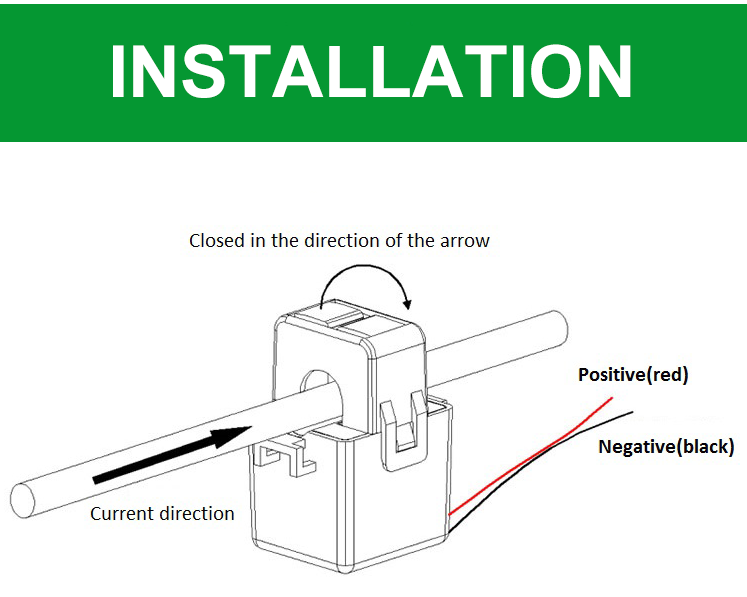 INSTALLATION

Closed in the direction of the arrow

Positive(red)

Negative(black)

Current direction