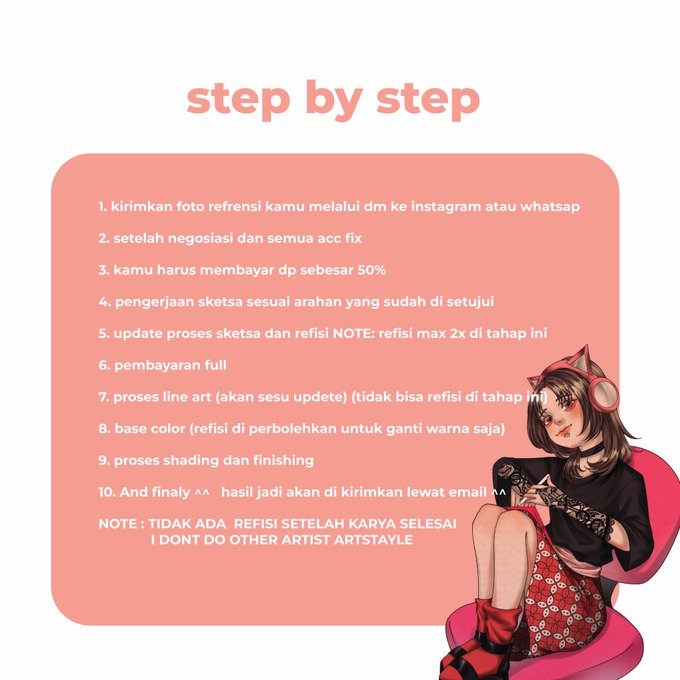 step by step

1. kirimkan foto refrensi kamu melalui dm ke instagram atau whatsap

2. setelah negosiasi dan semua acc fix

3. kamu harus membayar dp sebesar 50%

4. pengerjaan sketsa sesuai arahan yang sudah di setujui

5. update proses sketsa dan refisi NOTE: refisi max 2x di tahap ini

6. pembayaran full

7. proses line art (akan sesu updete) (tidak bisa refisi di tahap ini)

8. base color (refisi di perbolehkan untuk ganti warna saja)

9. proses shading dan finishing

10. And finaly ^^ hasil jadi akan di kirimkan lewat email ^^

NOTE : TIDAK ADA REFISI SETELAH KARYA SELESAI
I DONT DO OTHER ARTIST ARTSTAYLE