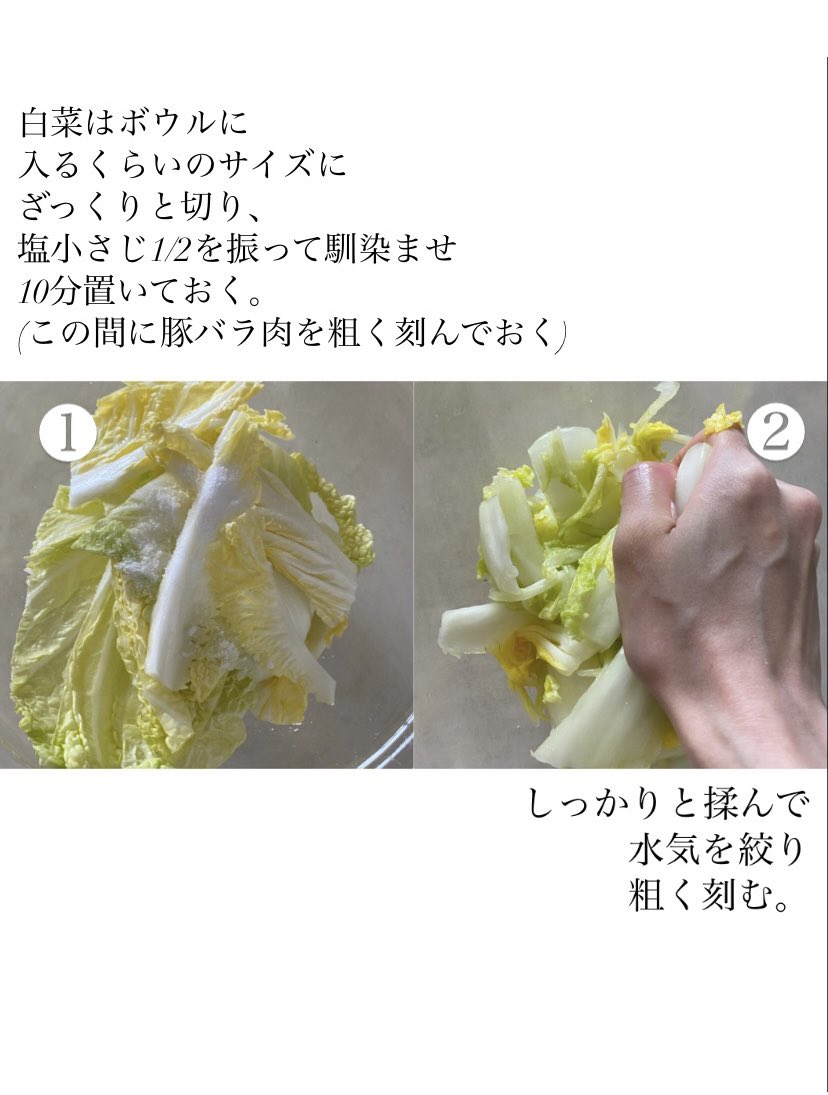 白菜はボウルに
入るくらいのサイズに
ざっくりと切り、
塩小さじ1/2を振って馴染ませ
10分置いておく。
(この間に豚バラ肉を粗く刻んでおく)

①

②

しっかりと揉んで
水気を絞り
粗く刻む。