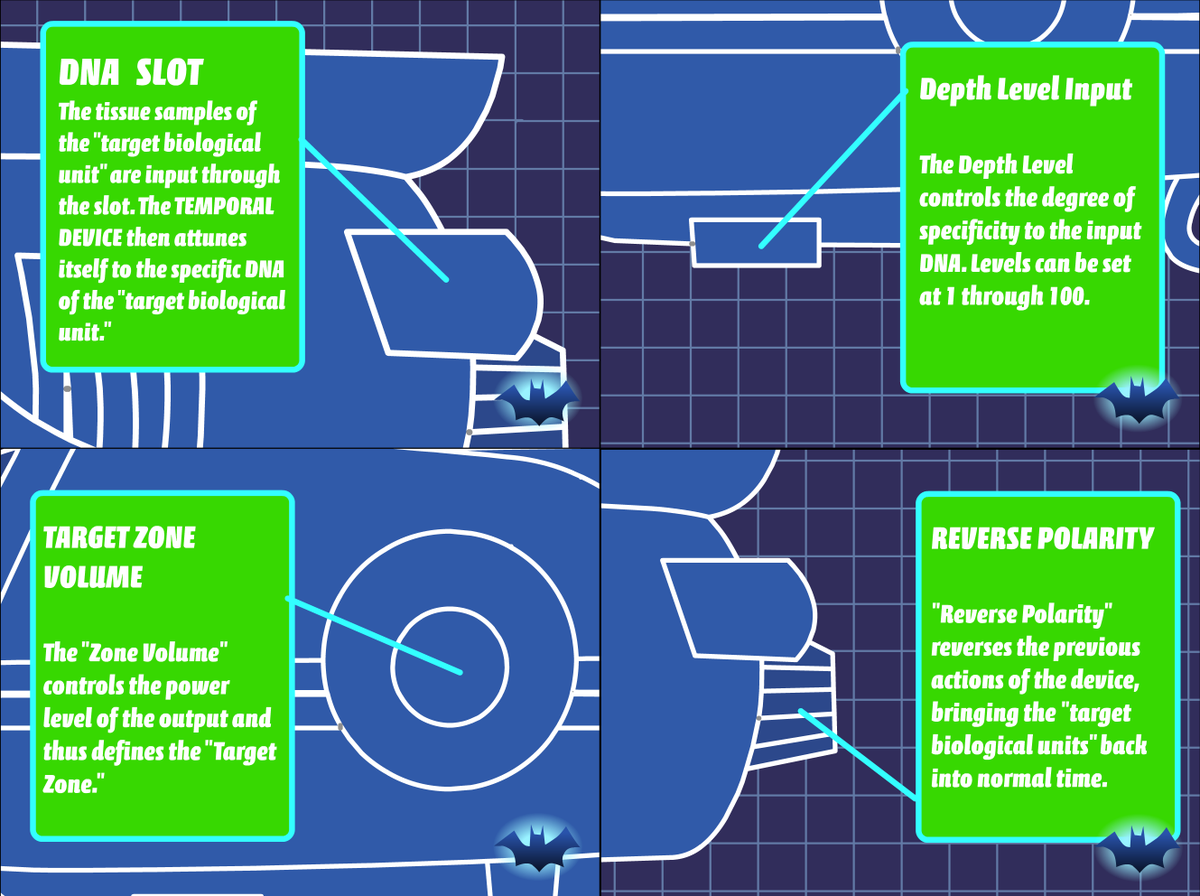 DNA SLOT
The tissue samples of the "target biological unit" are input through the slot. The TEMPORAL DEVICE then attunes itself to the specific DNA of the "target biological unit."

Depth Level Input

The Depth Level controls the degree of specificity to the input DNA. Levels can be set at 1 through 100.

TARGET ZONE VOLUME

The "Zone Volume" controls the power level of the output and thus defines the "Target Zone."

REVERSE POLARITY

"Reverse Polarity" reverses the previous actions of the device, bringing the "target biological units" back into normal time.