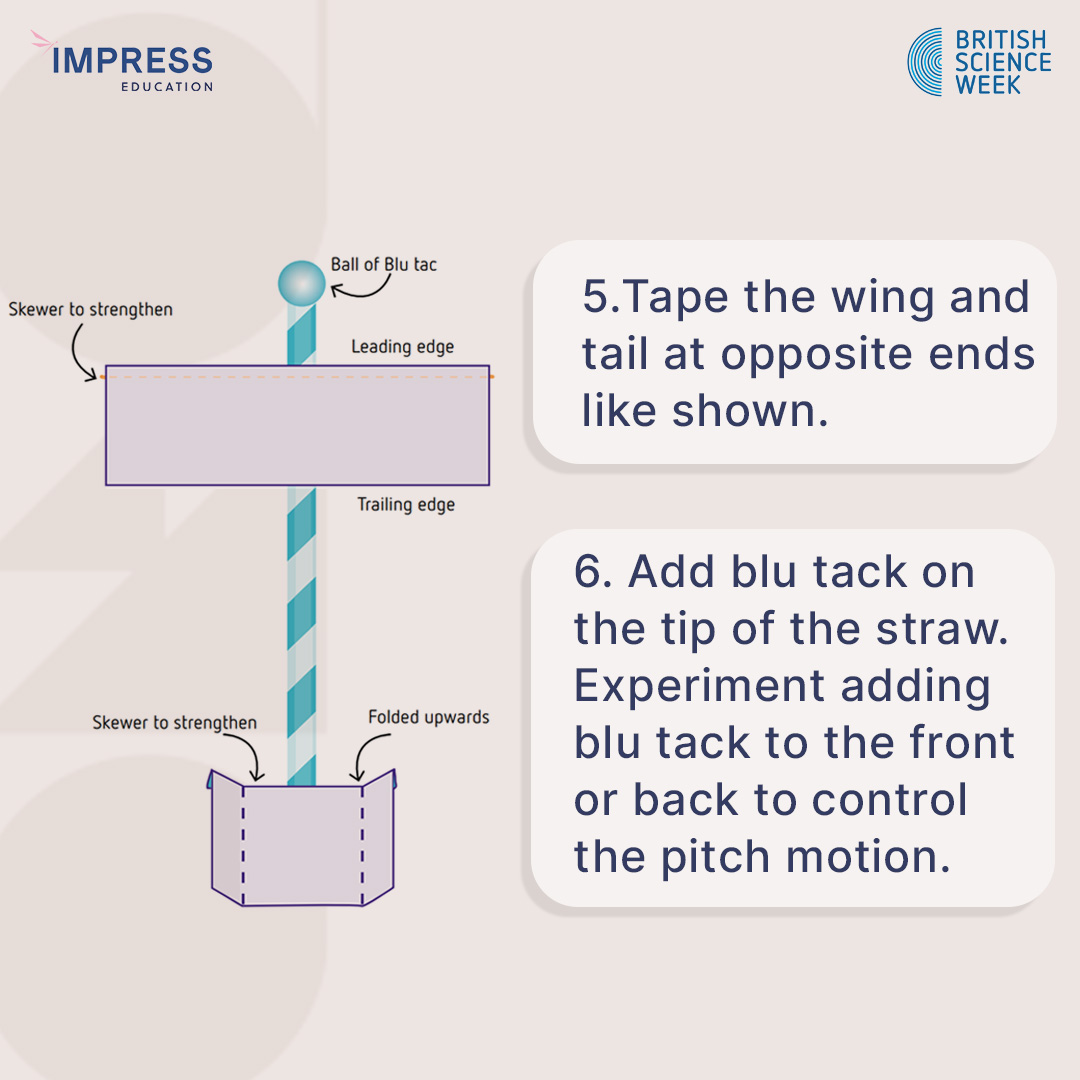 IMPRESS
EDUCATION

BRITISH SCIENCE WEEK

Ball of Blu tac

Skewer to strengthen

Leading edge

Trailing edge

Skewer to strengthen

Folded upwards

5.Tape the wing and tail at opposite ends like shown.

6. Add blu tack on the tip of the straw. Experiment adding blu tack to the front or back to control the pitch motion.