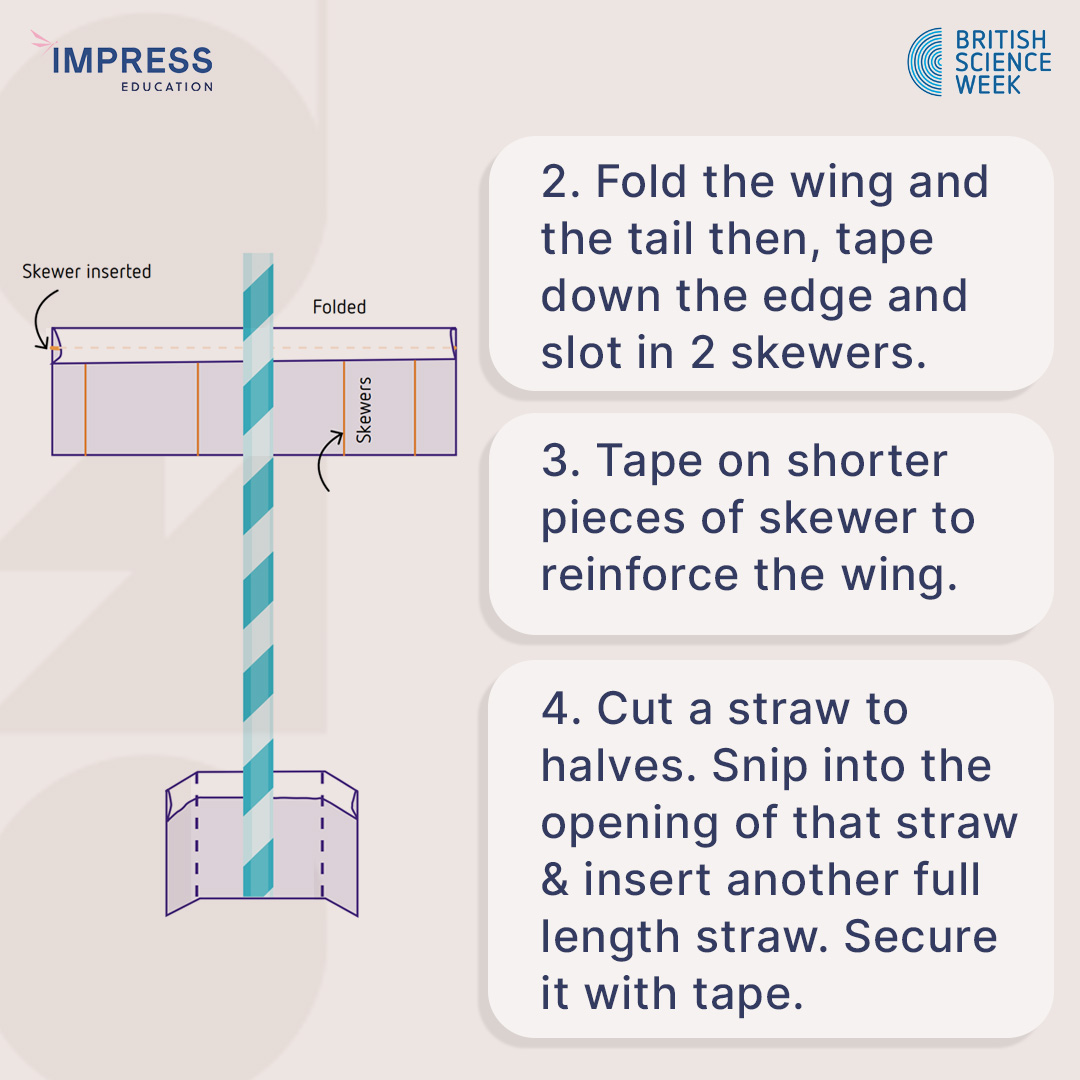 IMPRESS
EDUCATION

BRITISH
SCIENCE
WEEK

Skewer inserted

Folded

Skewers

2. Fold the wing and the tail then, tape down the edge and slot in 2 skewers.

3. Tape on shorter pieces of skewer to reinforce the wing.

4. Cut a straw to halves. Snip into the opening of that straw & insert another full length straw. Secure it with tape.