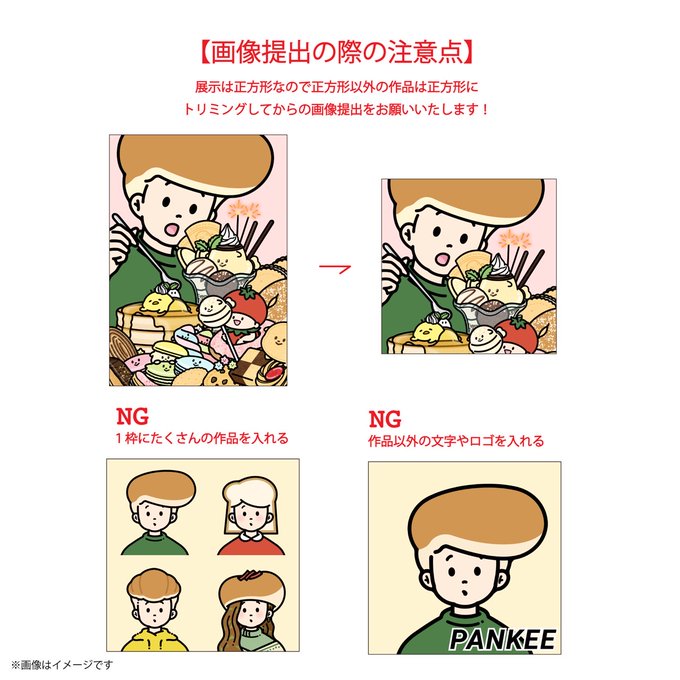 【画像提出の際の注意点】

展示は正方形なので正方形以外の作品は正方形にトリミングしてからの画像提出をお願いいたします！

NG
１枠にたくさんの作品を入れる

NG
作品以外の文字やロゴを入れる

PANKEE

※画像はイメージです