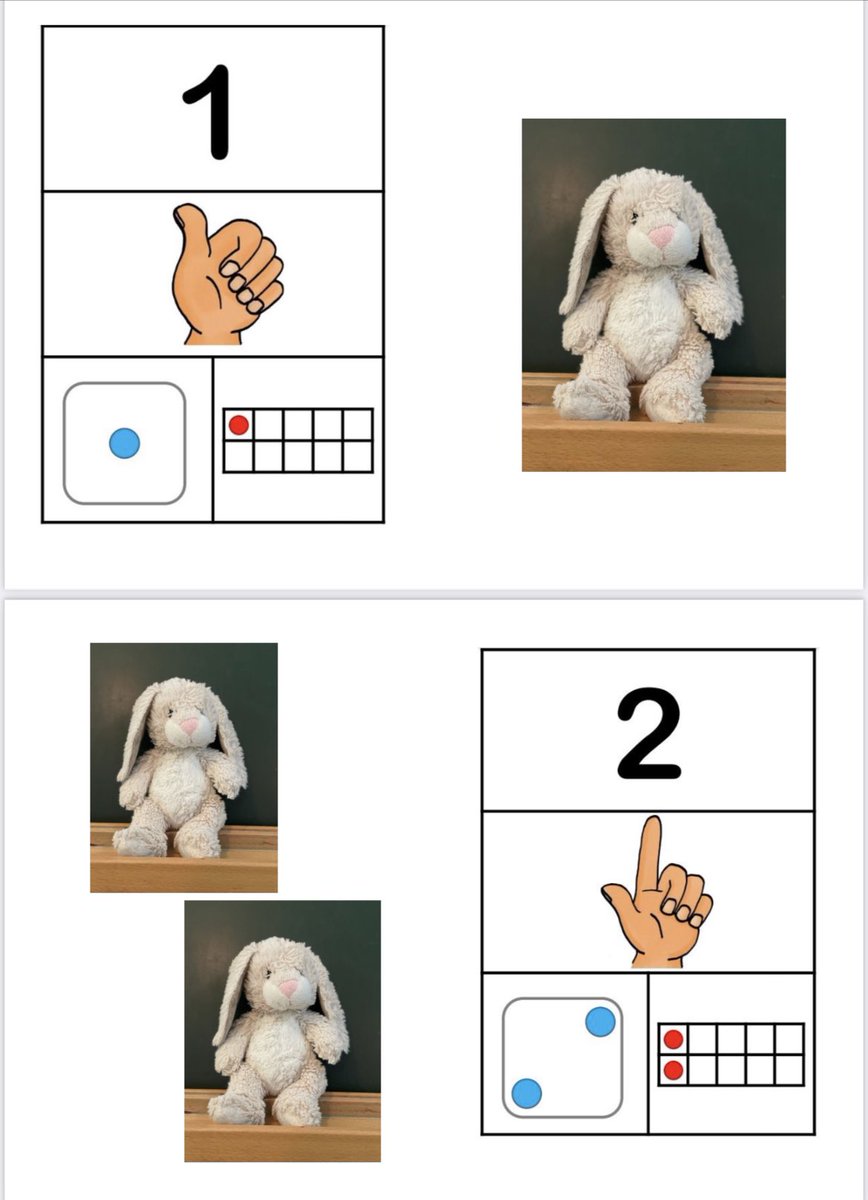 1

2