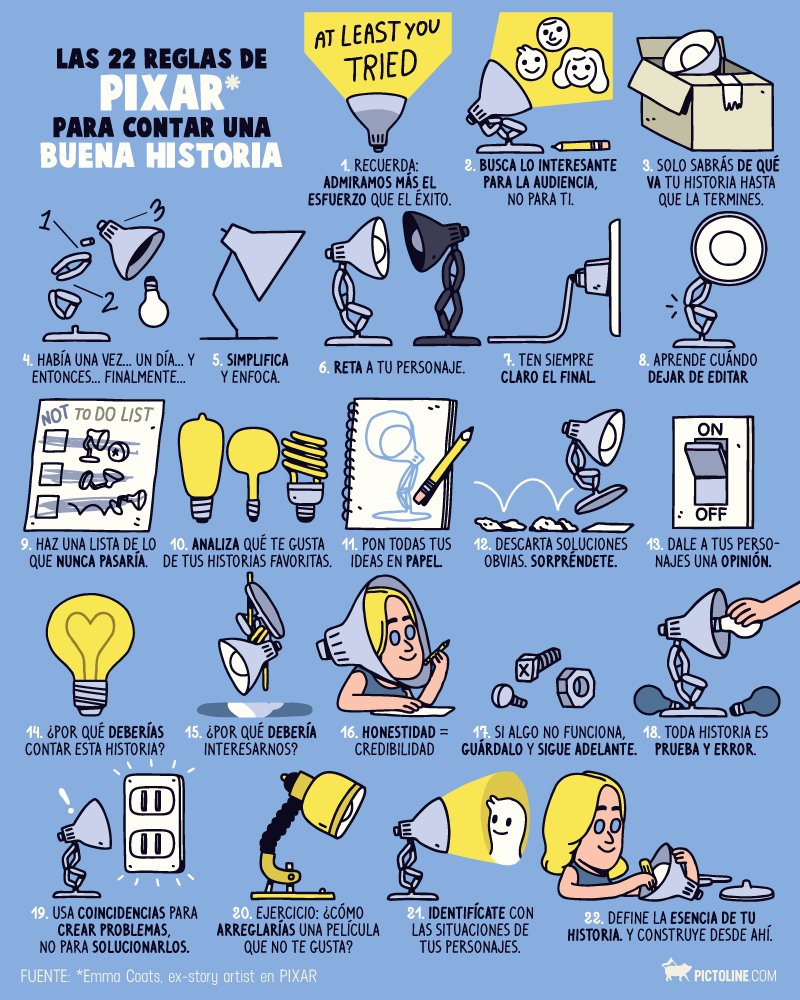 LAS 22 REGLAS DE PIXAR* PARA CONTAR UNA BUENA HISTORIA

AT LEAST YOU TRIED

1. RECUERDA: ADMIRAMOS MÁS EL ESFUERZO QUE EL ÉXITO.

2. BUSCA LO INTERESANTE PARA LA AUDIENCIA, NO PARA TI.

3. SOLO SABRÁS DE QUÉ VA TU HISTORIA HASTA QUE LA TERMINES.

1 2 3

4. HABÍA UNA VEZ... UN DÍA... Y ENTONCES... FINALMENTE...

5. SIMPLIFICA Y ENFOCA.

6. RETA A TU PERSONAJE.

7. TEN SIEMPRE CLARO EL FINAL.

8. APRENDE CUÁNDO DEJAR DE EDITAR

NOT TO DO LIST

9. HAZ UNA LISTA DE LO QUE NUNCA PASARÍA.

10. ANALIZA QUÉ TE GUSTA DE TUS HISTORIAS FAVORITAS.

11. PON TODAS TUS IDEAS EN PAPEL.

12. DESCARTA SOLUCIONES OBVIAS. SORPRÉNDETE.

ON OFF

13. DALE A TUS PERSONAJES UNA OPINIÓN.

14. ¿POR QUÉ DEBERÍAS CONTAR ESTA HISTORIA?

15. ¿POR QUÉ DEBERÍA INTERESARNOS?

16. HONESTIDAD = CREDIBILIDAD

17. SI ALGO NO FUNCIONA, GUÁRDALO Y SIGUE ADELANTE.

18. TODA HISTORIA ES PRUEBA Y ERROR.

19. USA COINCIDENCIAS PARA CREAR PROBLEMAS, NO PARA SOLUCIONARLOS.

20. EJERCICIO: ¿CÓMO ARREGLARÍAS UNA PELÍCULA QUE NO TE GUSTA?

21. IDENTIFÍCATE CON LAS SITUACIONES DE TUS PERSONAJES.

22. DEFINE LA ESENCIA DE TU HISTORIA. Y CONSTRUYE DESDE AHÍ.

FUENTE: *Emma Coats, ex-story artist en PIXAR

PICTOLINE.COM