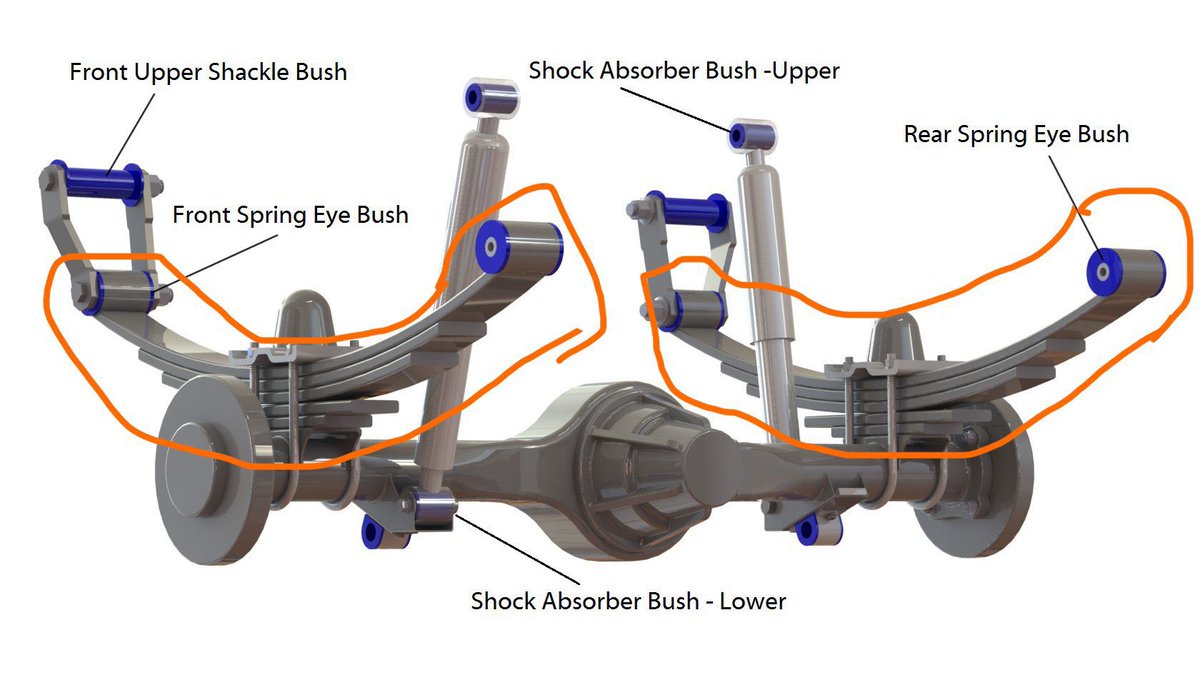 Front Upper Shackle Bush

Shock Absorber Bush -Upper

Rear Spring Eye Bush

Front Spring Eye Bush

Shock Absorber Bush - Lower