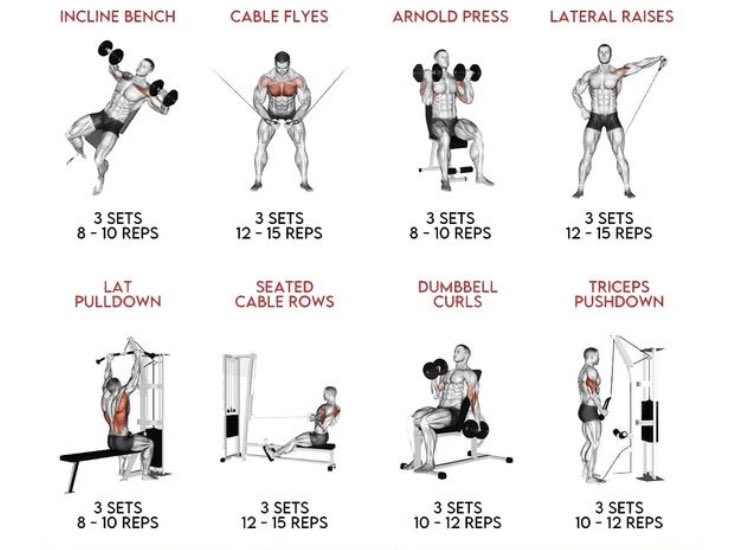 INCLINE BENCH

3 SETS
8 - 10 REPS

CABLE FLYES

3 SETS
12 - 15 REPS

ARNOLD PRESS

3 SETS
8 - 10 REPS

LATERAL RAISES

3 SETS
12 - 15 REPS

LAT PULLDOWN

3 SETS
8 - 10 REPS

SEATED CABLE ROWS

3 SETS
12 - 15 REPS

DUMBBELL CURLS

3 SETS
10 - 12 REPS

TRICEPS PUSHDOWN

3 SETS
10 - 12 REPS