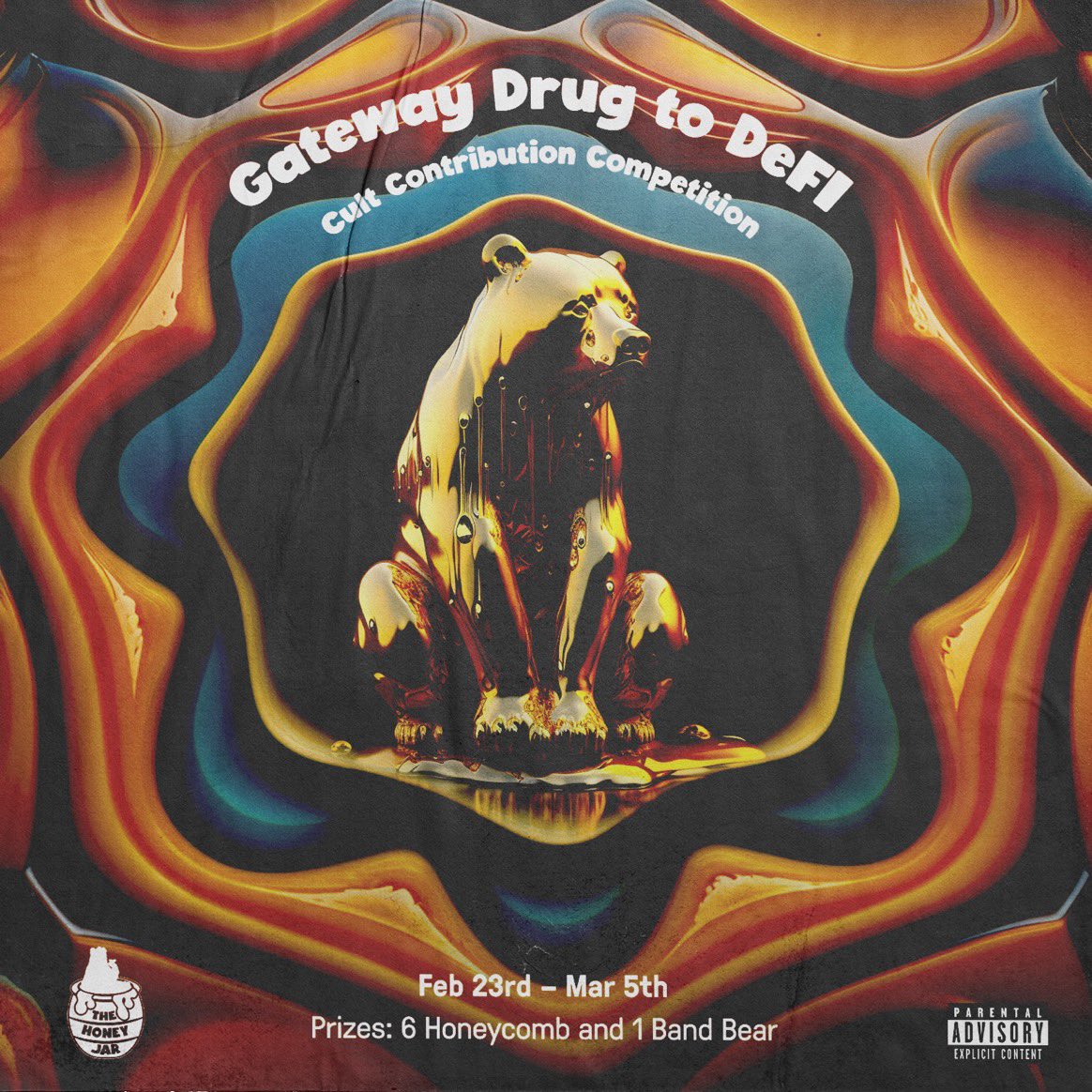 Gateway Drug to DeFI
Cult Contribution Competition

THE HONEY JAR

Feb 23rd – Mar 5th
Prizes: 6 Honeycomb and 1 Band Bear

PARENTAL ADVISORY EXPLICIT CONTENT