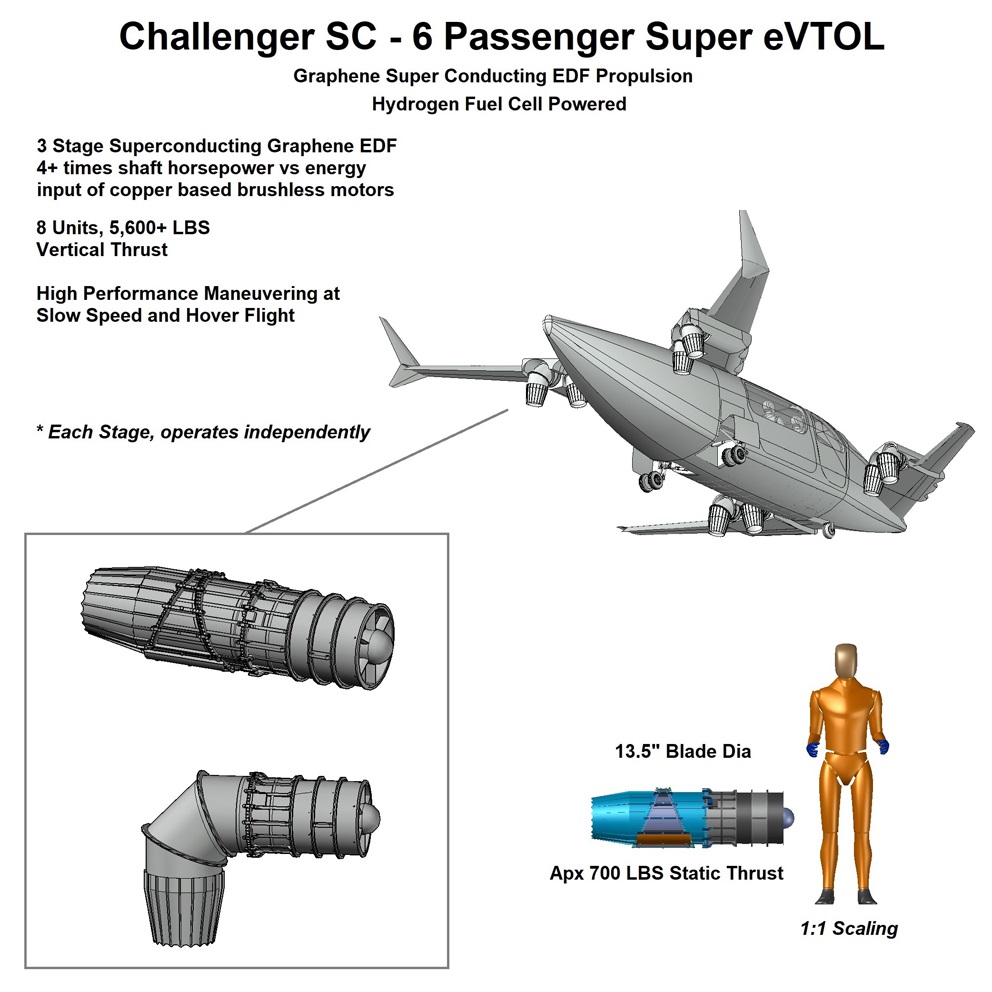 Challenger SC - 6 Passenger Super eVTOL

Graphene Super Conducting EDF Propulsion

Hydrogen Fuel Cell Powered

3 Stage Superconducting Graphene EDF
4+ times shaft horsepower vs energy input of copper based brushless motors

8 Units, 5,600+ LBS
Vertical Thrust

High Performance Maneuvering at Slow Speed and Hover Flight

* Each Stage, operates independently

13.5" Blade Dia

Apx 700 LBS Static Thrust

1:1 Scaling