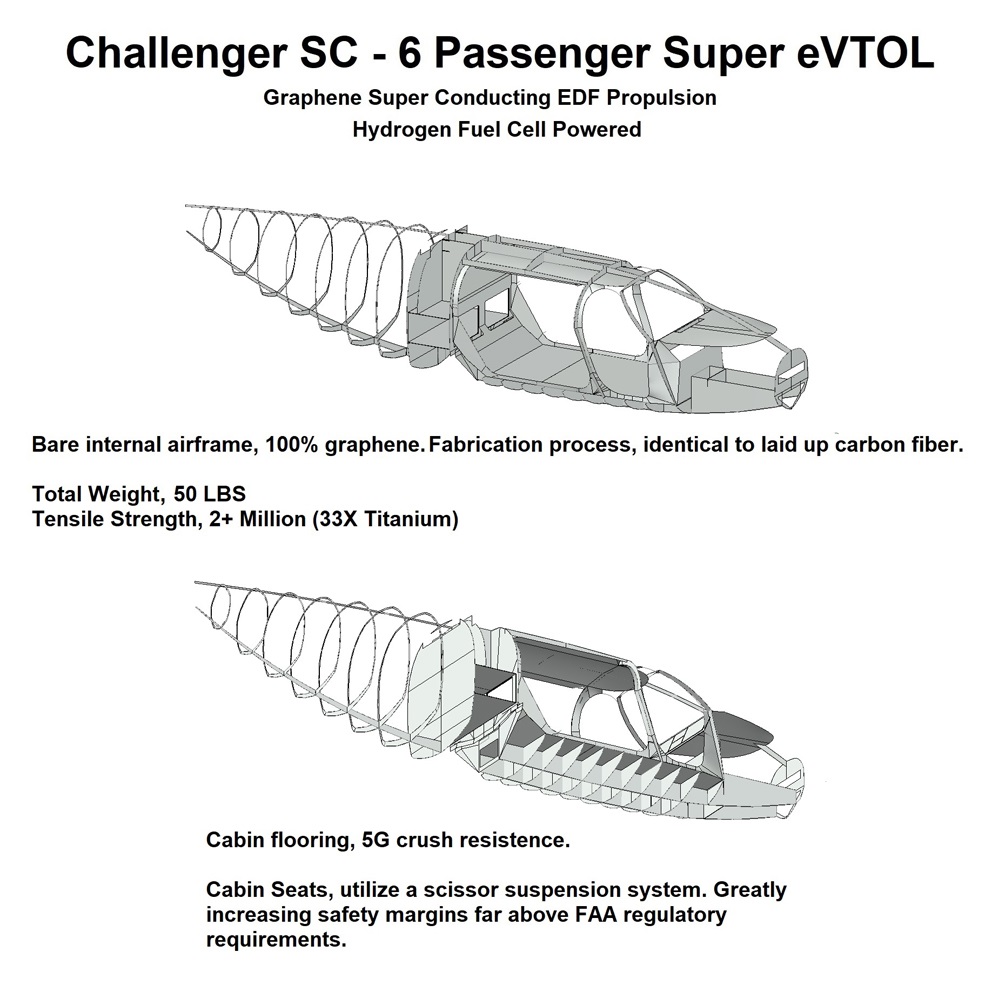 Challenger SC - 6 Passenger Super eVTOL
Graphene Super Conducting EDF Propulsion
Hydrogen Fuel Cell Powered

Bare internal airframe, 100% graphene. Fabrication process, identical to laid up carbon fiber.

Total Weight, 50 LBS
Tensile Strength, 2+ Million (33X Titanium)

Cabin flooring, 5G crush resistence.

Cabin Seats, utilize a scissor suspension system. Greatly increasing safety margins far above FAA regulatory requirements.