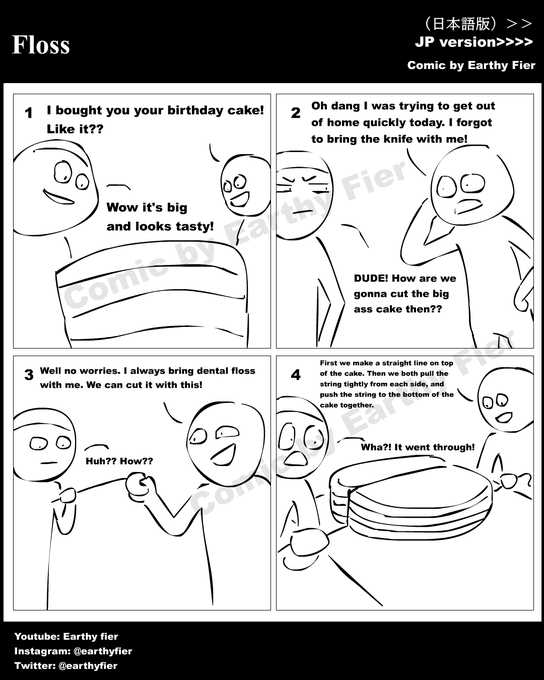 Floss

（日本語版）＞＞
JP version>>>>
Comic by Earthy Fier

1
I bought you your birthday cake! Like it??

Wow it's big and looks tasty!

Comic by Earthy Fier

2
Oh dang I was trying to get out of home quickly today. I forgot to bring the knife with me!

DUDE! How are we gonna cut the big ass cake then??

3
Well no worries. I always bring dental floss with me. We can cut it with this!

Huh?? How??

4
First we make a straight line on top of the cake. Then we both pull the string tightly from each side, and push the string to the bottom of the cake together.

Wha?! It went through!

Comic by Earthy Fier

Youtube: Earthy fier
Instagram: @earthyfier
Twitter: @earthyfier