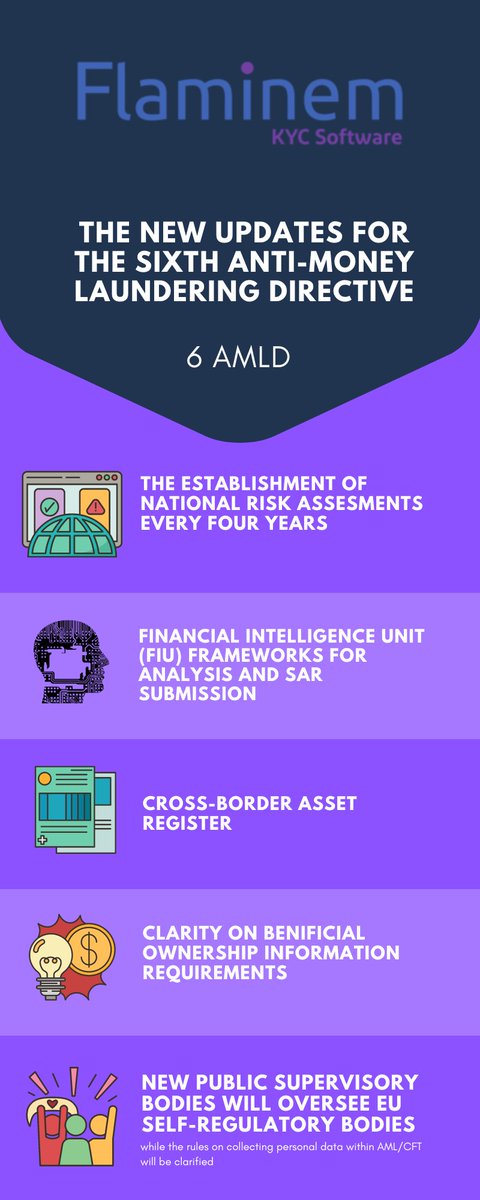 Flaminem
KYC Software

THE NEW UPDATES FOR THE SIXTH ANTI-MONEY LAUNDERING DIRECTIVE

6 AMLD

THE ESTABLISHMENT OF NATIONAL RISK ASSESMENTS EVERY FOUR YEARS

FINANCIAL INTELLIGENCE UNIT (FIU) FRAMEWORKS FOR ANALYSIS AND SAR SUBMISSION

CROSS-BORDER ASSET REGISTER

CLARITY ON BENIFICIAL OWNERSHIP INFORMATION REQUIREMENTS

NEW PUBLIC SUPERVISORY BODIES WILL OVERSEE EU SELF-REGULATORY BODIES

while the rules on collecting personal data within AML/CFT will be clarified