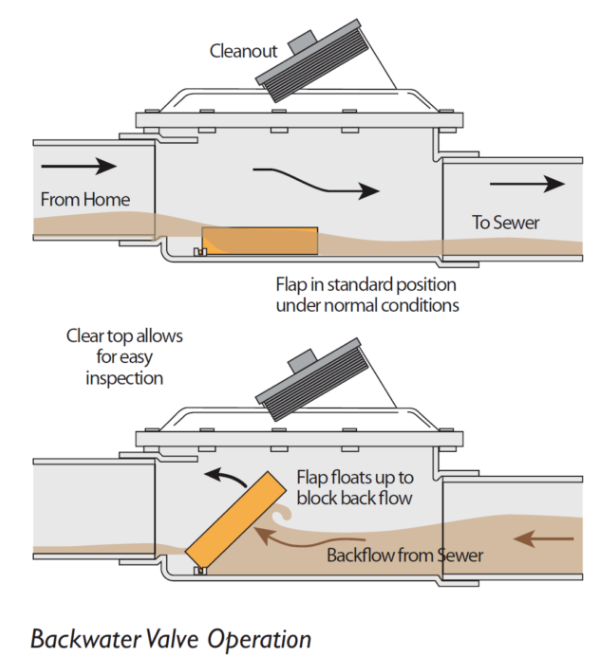 Cleanout

From Home

To Sewer

Flap in standard position under normal conditions

Clear top allows for easy inspection

Flap floats up to block back flow

Backflow from Sewer

Backwater Valve Operation