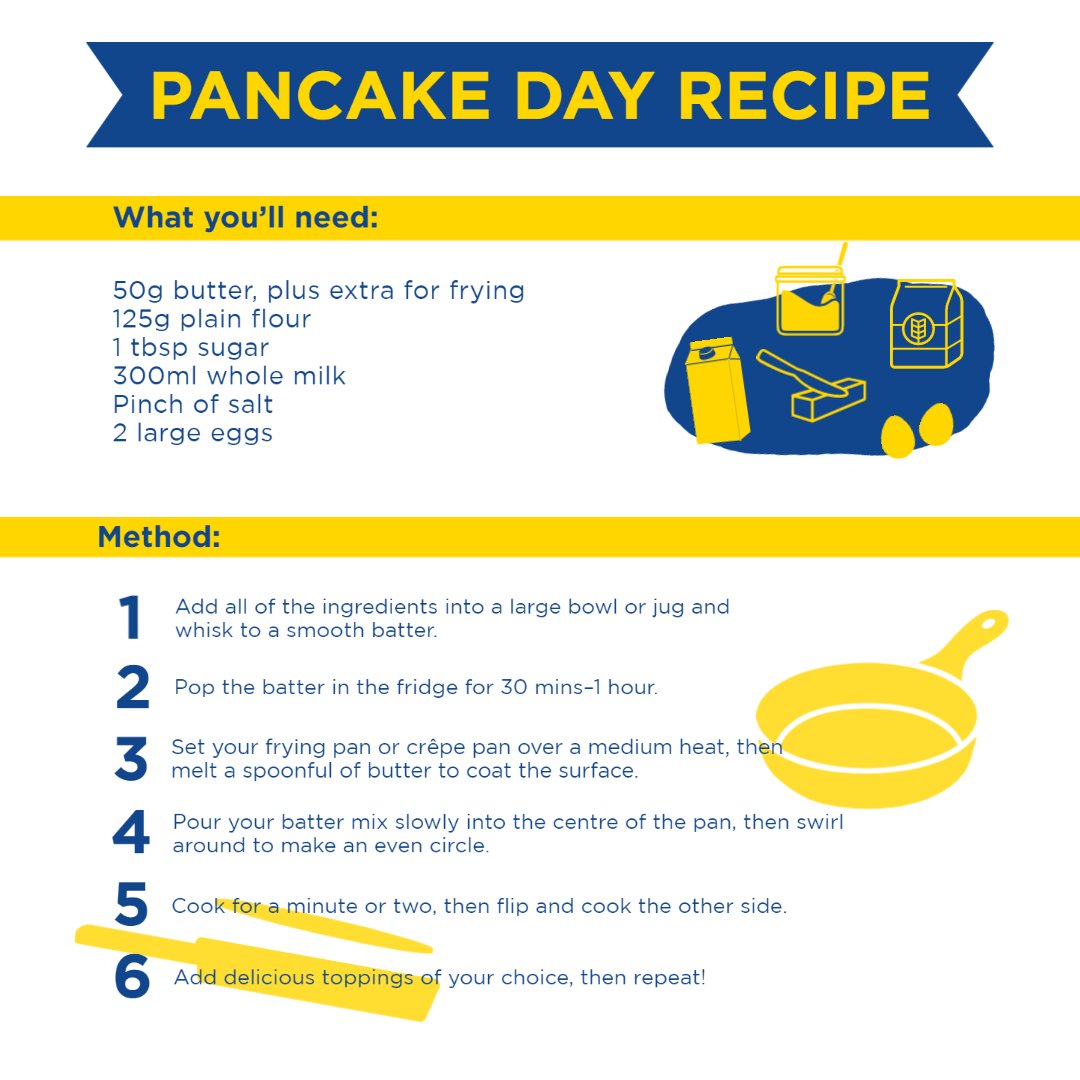 PANCAKE DAY RECIPE

What you'll need:

50g butter, plus extra for frying
125g plain flour
1 tbsp sugar
300ml whole milk
Pinch of salt
2 large eggs

Method:

1 Add all of the ingredients into a large bowl or jug and whisk to a smooth batter.

2 Pop the batter in the fridge for 30 mins–1 hour.

3 Set your frying pan or crêpe pan over a medium heat, then melt a spoonful of butter to coat the surface.

4 Pour your batter mix slowly into the centre of the pan, then swirl around to make an even circle.

5 Cook for a minute or two, then flip and cook the other side.

6 Add delicious toppings of your choice, then repeat!