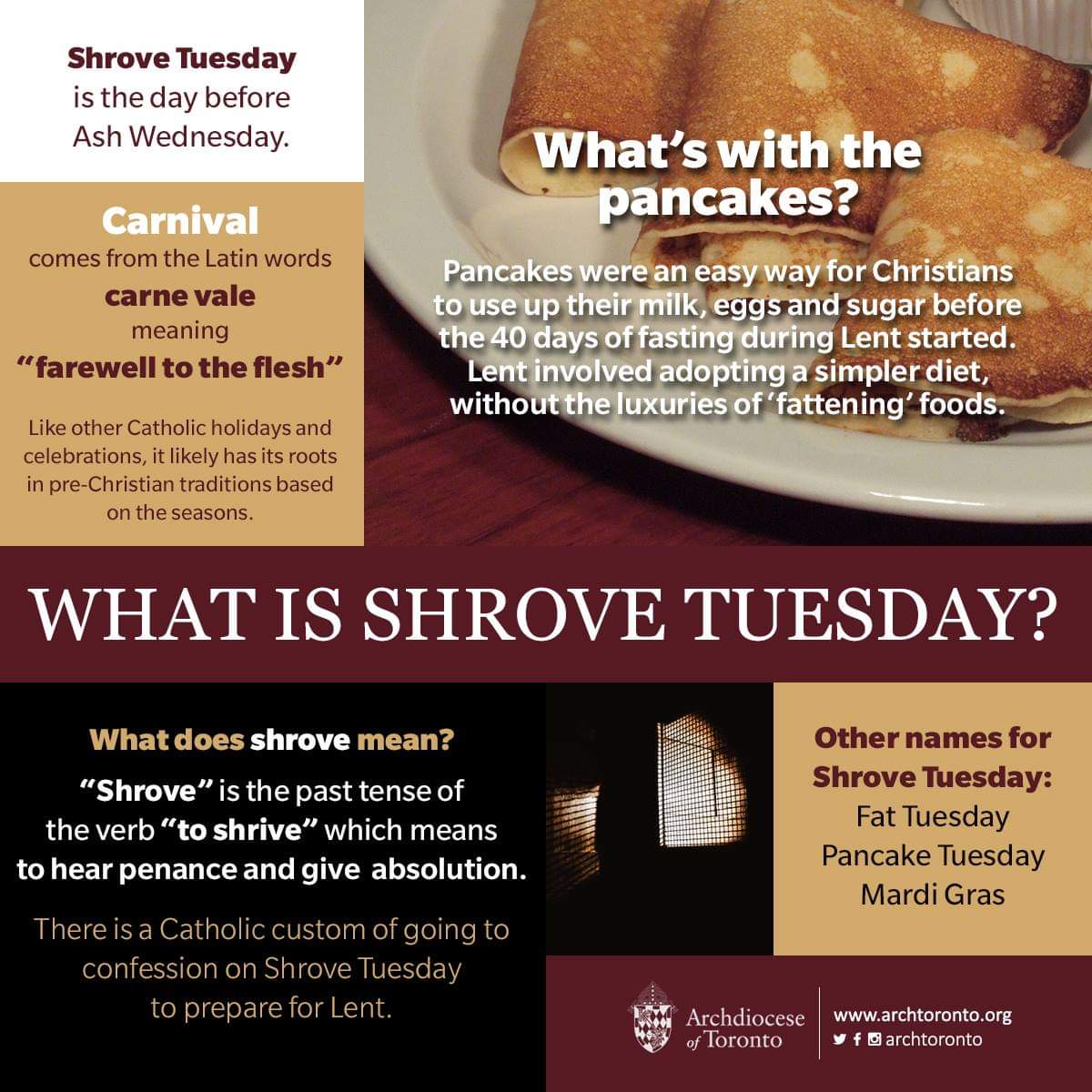 Shrove Tuesday is the day before Ash Wednesday.

Carnival
comes from the Latin words
carne vale
meaning
"farewell to the flesh"

Like other Catholic holidays and celebrations, it likely has its roots in pre-Christian traditions based on the seasons.

What's with the pancakes?

Pancakes were an easy way for Christians to use up their milk, eggs and sugar before the 40 days of fasting during Lent started. Lent involved adopting a simpler diet, without the luxuries of 'fattening' foods.

WHAT IS SHROVE TUESDAY?

What does shrove mean?

"Shrove" is the past tense of the verb "to shrive" which means to hear penance and give absolution.

There is a Catholic custom of going to confession on Shrove Tuesday to prepare for Lent.

Other names for Shrove Tuesday:
Fat Tuesday
Pancake Tuesday
Mardi Gras

Archdiocese of Toronto
www.archtoronto.org
archtoronto