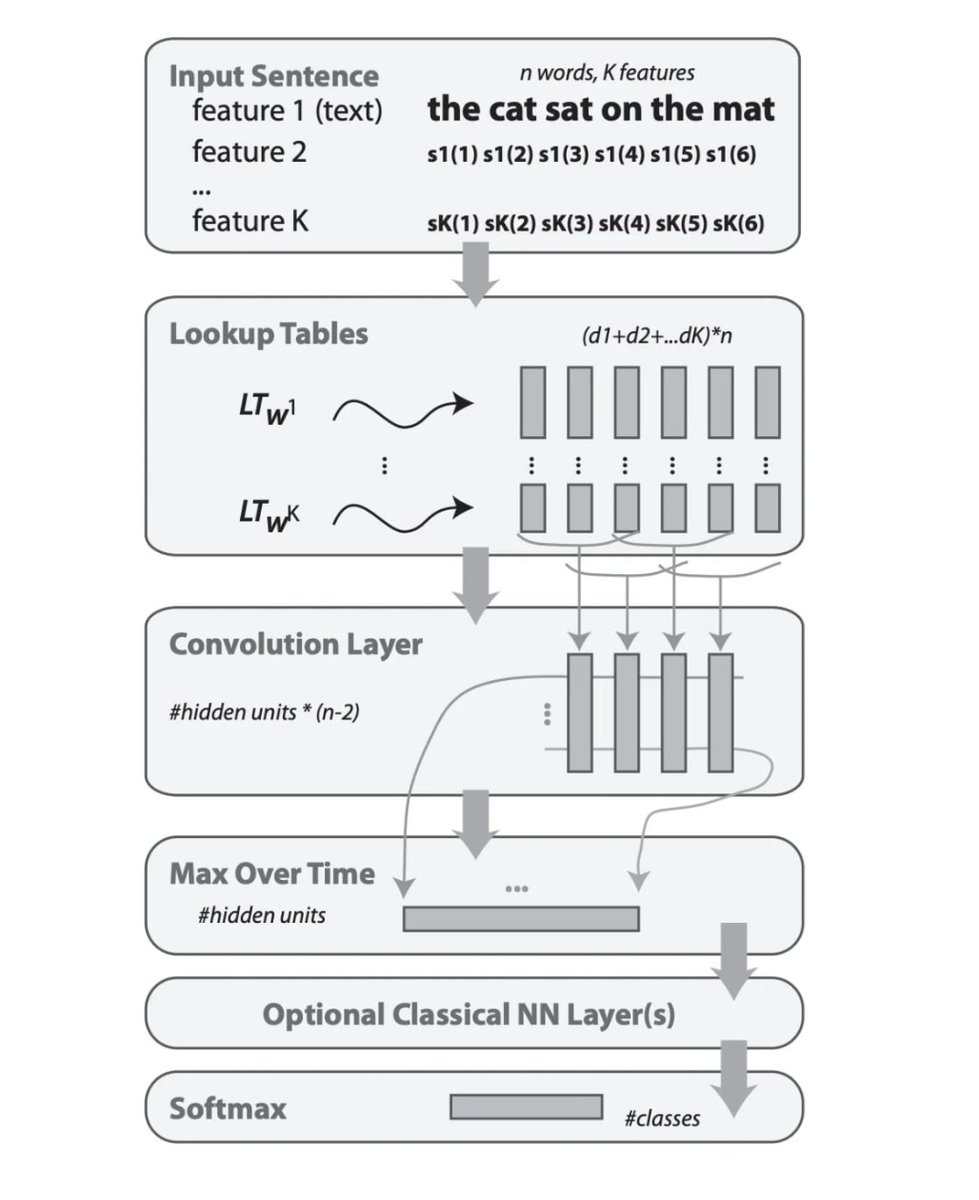 Input Sentence
n words, K features
feature 1 (text) the cat sat on the mat
feature 2 s1(1) s1(2) s1(3) s1(4) s1(5) s1(6)
...
feature K sK(1) sK(2) sK(3) sK(4) sK(5) sK(6)

Lookup Tables
(d1+d2+...dK)*n
$LT_{W^1}$
⋮
$LT_{W^K}$

Convolution Layer
#hidden units * (n-2)

Max Over Time
...
#hidden units

Optional Classical NN Layer(s)

Softmax
#classes