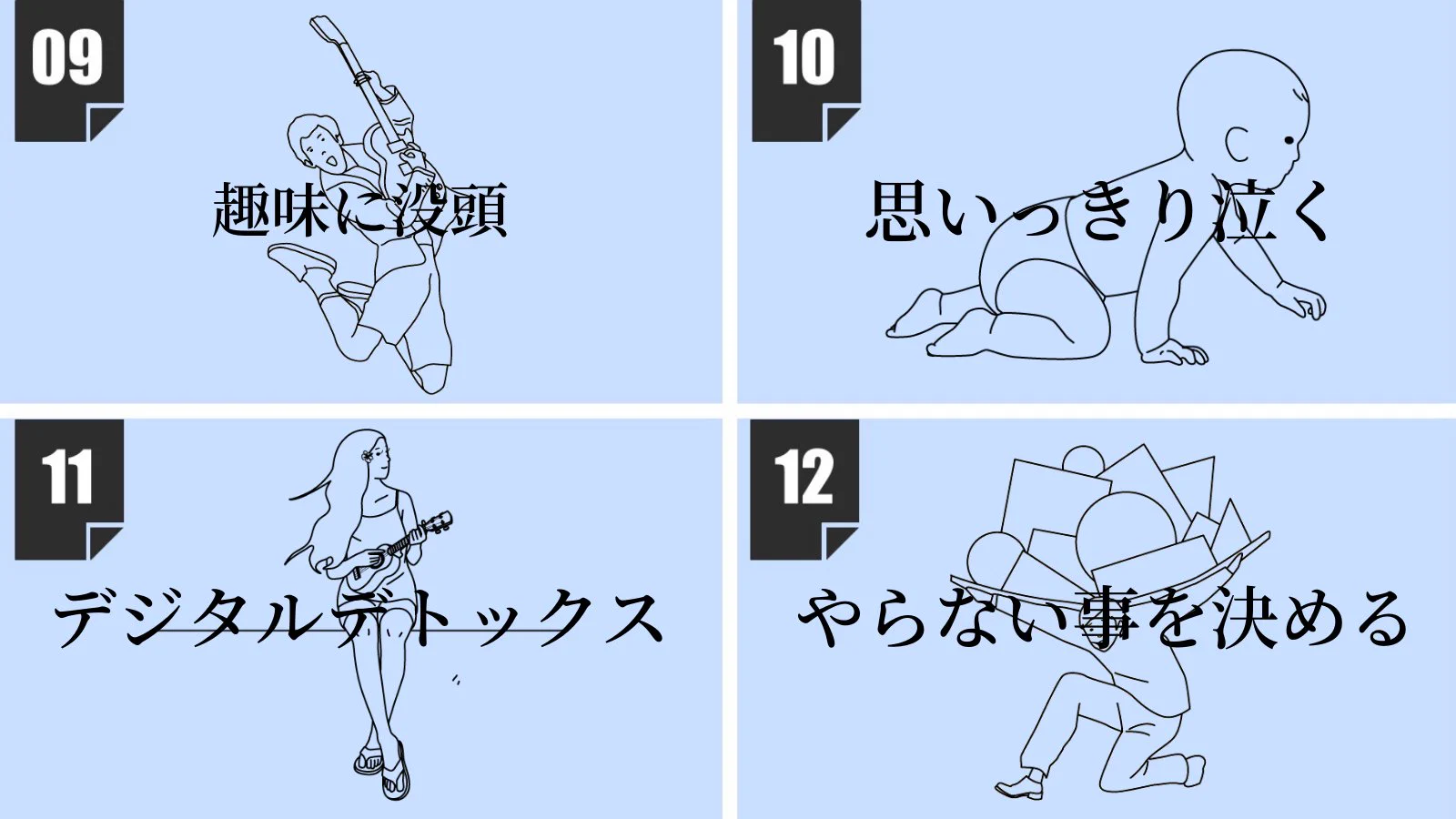 09
趣味に没頭

10
思いっきり泣く

11
デジタルデトックス

12
やらない事を決める