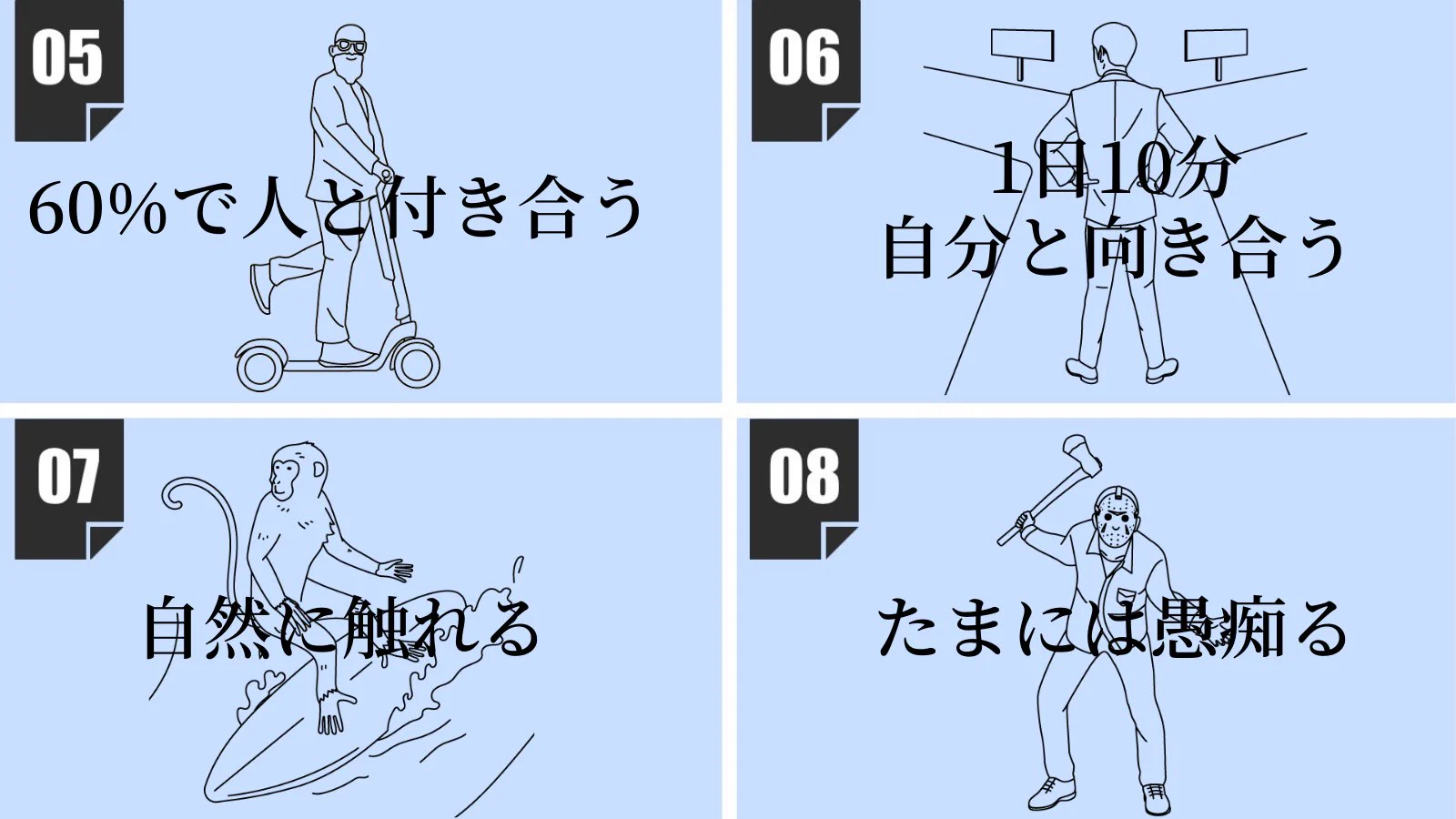 05

60%で人と付き合う

06

1日10分
自分と向き合う

07

自然に触れる

08

たまには愚痴る