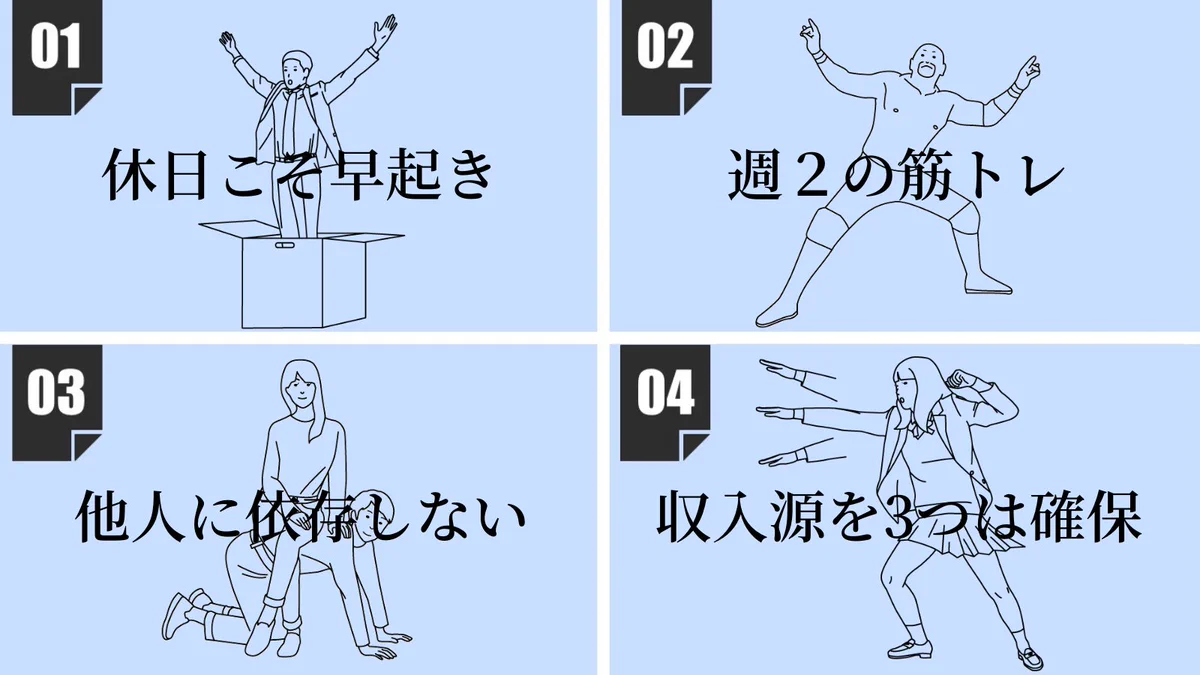 01

休日こそ早起き

02

週２の筋トレ

03

他人に依存しない

04

収入源を3つは確保