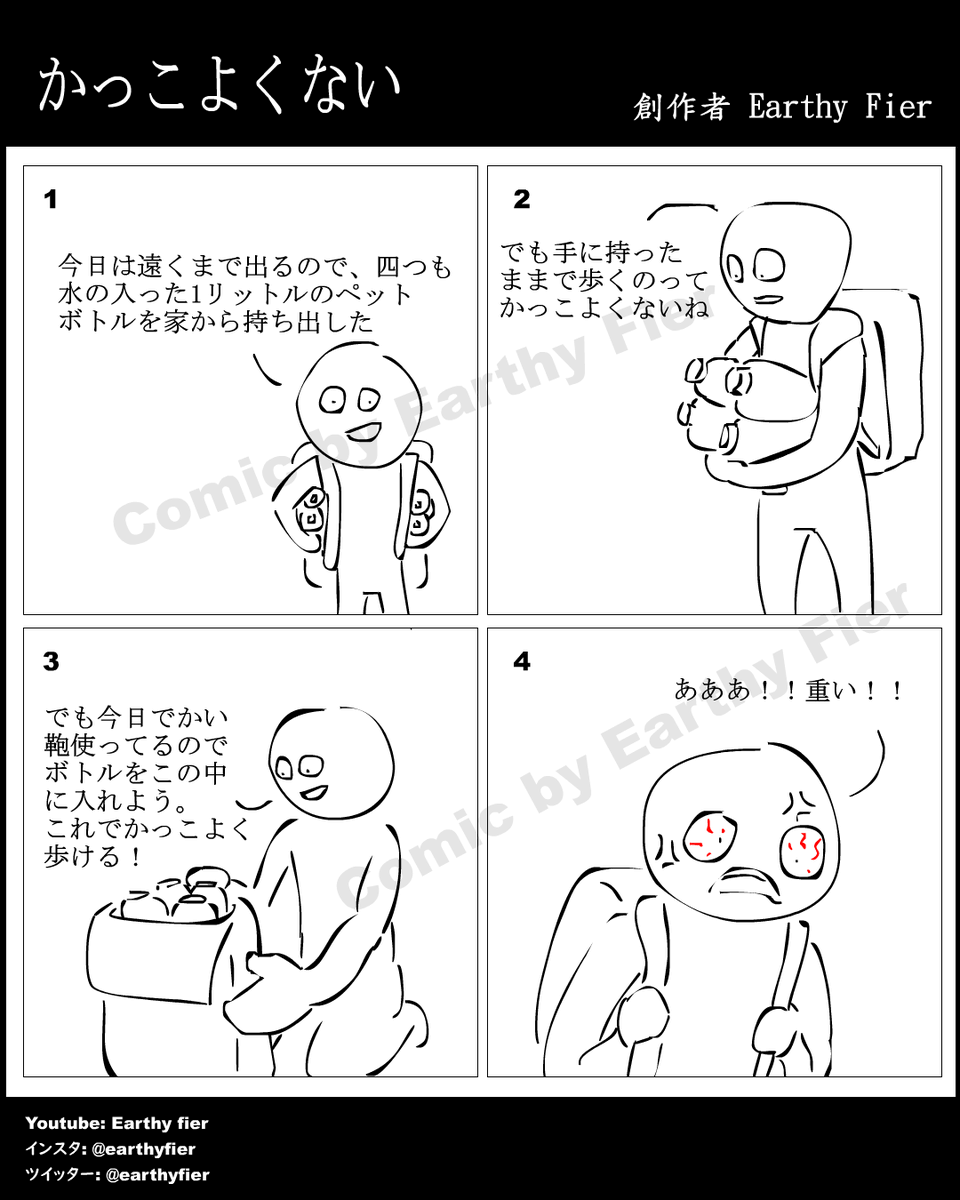 かっこよくない

創作者 Earthy Fier

1

今日は遠くまで出るので、四つも水の入った1リットルのペットボトルを家から持ち出した

2

でも手に持ったままで歩くのってかっこよくないね

3

でも今日でかい鞄使ってるのでボトルをこの中に入れよう。これでかっこよく歩ける！

4

あああ！！重い！！

Comic by Earthy Fier

Comic by Earthy Fier

Youtube: Earthy fier
インスタ: @earthyfier
ツイッター: @earthyfier