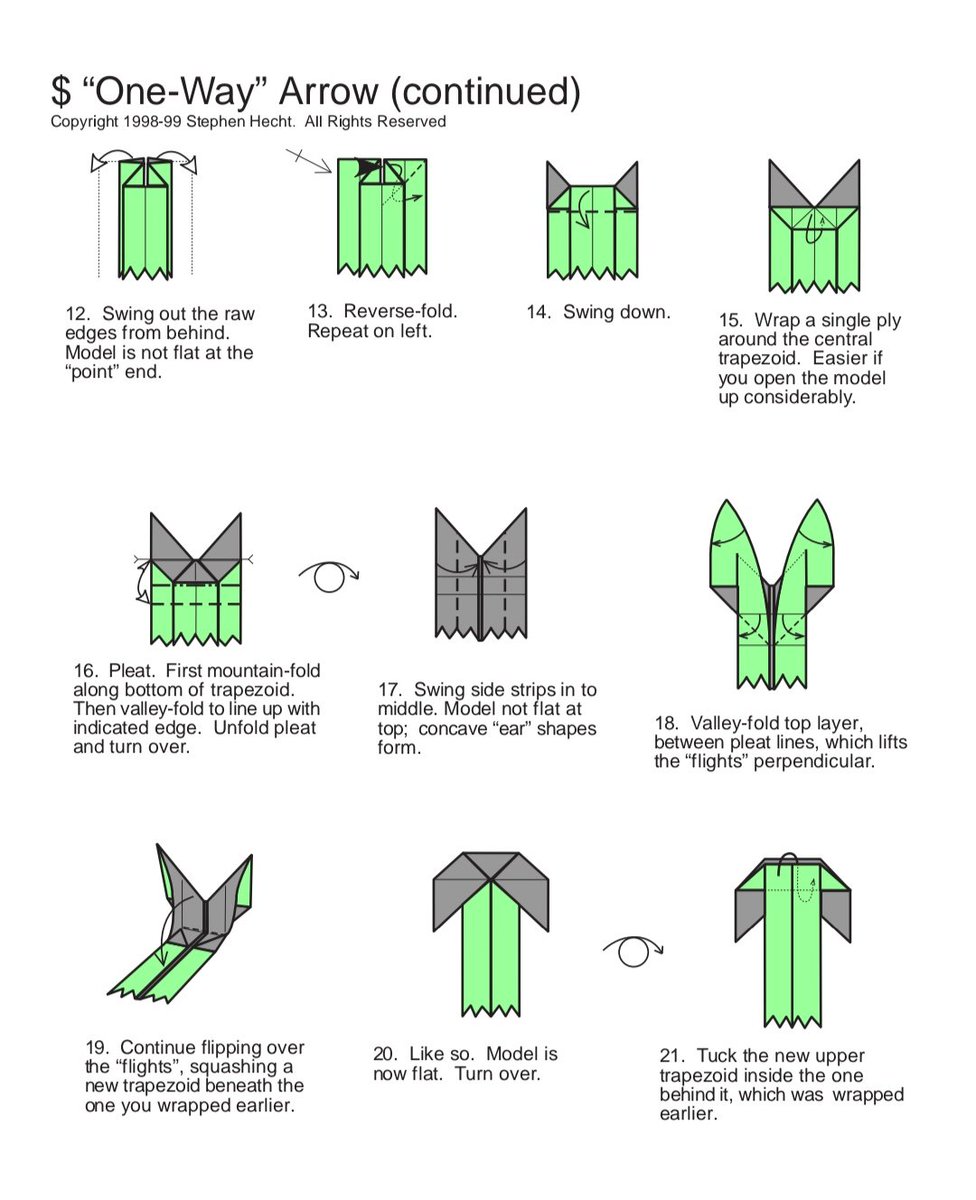 $ “One-Way” Arrow (continued)
Copyright 1998-99 Stephen Hecht. All Rights Reserved

12. Swing out the raw edges from behind. Model is not flat at the “point” end.

13. Reverse-fold. Repeat on left.

14. Swing down.

15. Wrap a single ply around the central trapezoid. Easier if you open the model up considerably.

16. Pleat. First mountain-fold along bottom of trapezoid. Then valley-fold to line up with indicated edge. Unfold pleat and turn over.

17. Swing side strips in to middle. Model not flat at top; concave “ear” shapes form.

18. Valley-fold top layer, between pleat lines, which lifts the “flights” perpendicular.

19. Continue flipping over the “flights”, squashing a new trapezoid beneath the one you wrapped earlier.

20. Like so. Model is now flat. Turn over.

21. Tuck the new upper trapezoid inside the one behind it, which was wrapped earlier.