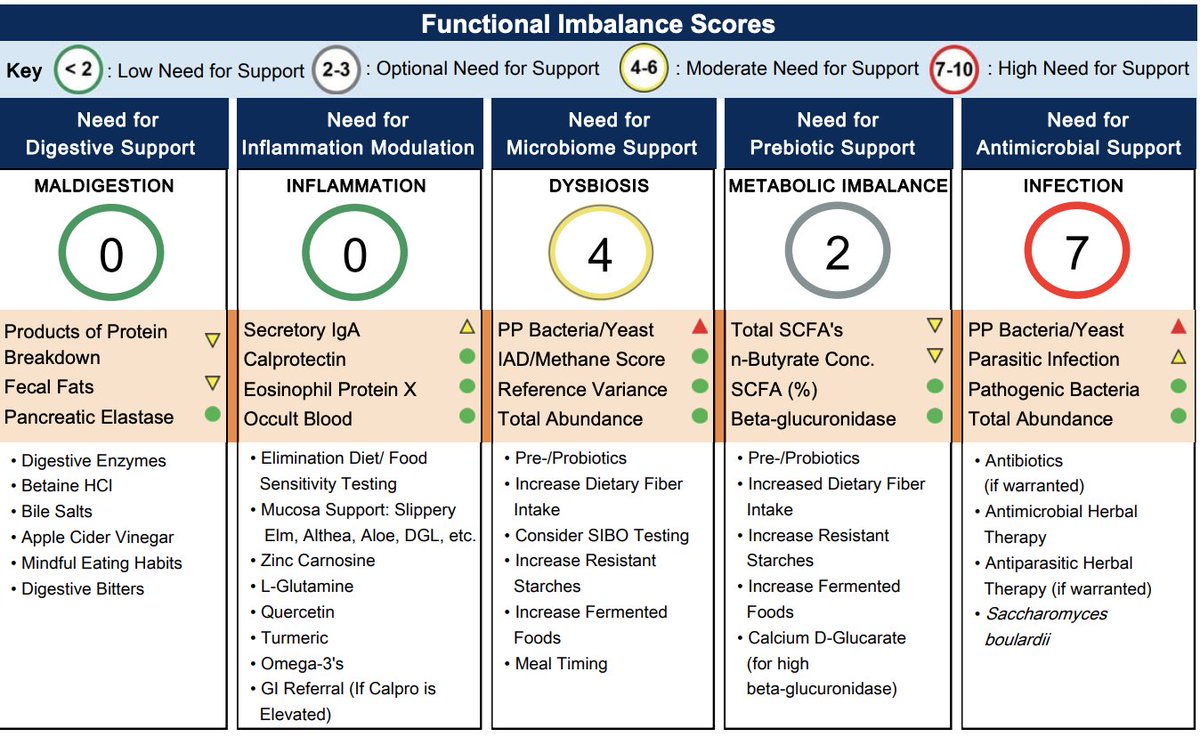 Functional Imbalance Scores

Key < 2 : Low Need for Support 2-3 : Optional Need for Support 4-6 : Moderate Need for Support 7-10 : High Need for Support

Need for Digestive Support

MALDIGESTION

0

Products of Protein Breakdown
Fecal Fats
Pancreatic Elastase

• Digestive Enzymes
• Betaine HCl
• Bile Salts
• Apple Cider Vinegar
• Mindful Eating Habits
• Digestive Bitters

Need for Inflammation Modulation

INFLAMMATION

0

Secretory IgA
Calprotectin
Eosinophil Protein X
Occult Blood

• Elimination Diet/ Food Sensitivity Testing
• Mucosa Support: Slippery Elm, Althea, Aloe, DGL, etc.
• Zinc Carnosine
• L-Glutamine
• Quercetin
• Turmeric
• Omega-3's
• GI Referral (If Calpro is Elevated)

Need for Microbiome Support

DYSBIOSIS

4

PP Bacteria/Yeast
IAD/Methane Score
Reference Variance
Total Abundance

• Pre-/Probiotics
• Increase Dietary Fiber Intake
• Consider SIBO Testing
• Increase Resistant Starches
• Increase Fermented Foods
• Meal Timing

Need for Prebiotic Support

METABOLIC IMBALANCE

2

Total SCFA's
n-Butyrate Conc.
SCFA (%)
Beta-glucuronidase

• Pre-/Probiotics
• Increased Dietary Fiber Intake
• Increase Resistant Starches
• Increase Fermented Foods
• Calcium D-Glucarate (for high beta-glucuronidase)

Need for Antimicrobial Support

INFECTION

7

PP Bacteria/Yeast
Parasitic Infection
Pathogenic Bacteria
Total Abundance

• Antibiotics (if warranted)
• Antimicrobial Herbal Therapy
• Antiparasitic Herbal Therapy (if warranted)
• Saccharomyces boulardii