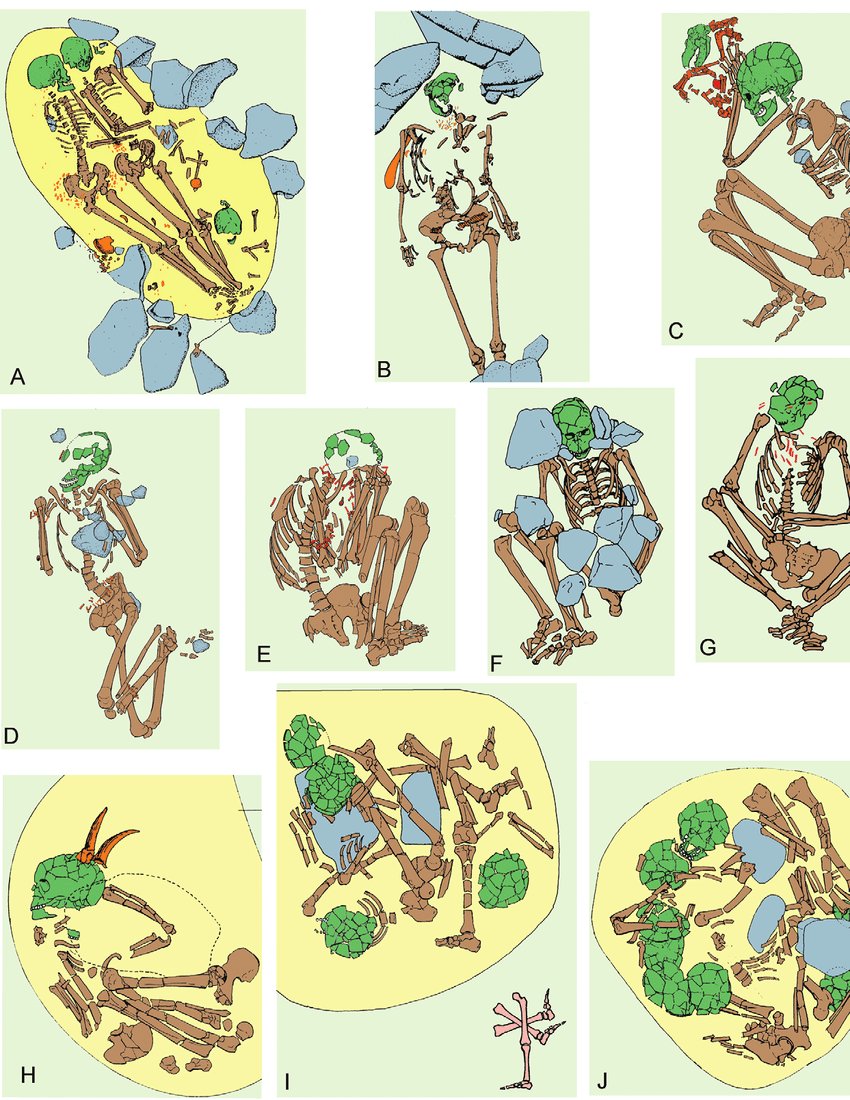 A
B
C
D
E
F
G
H
I
J