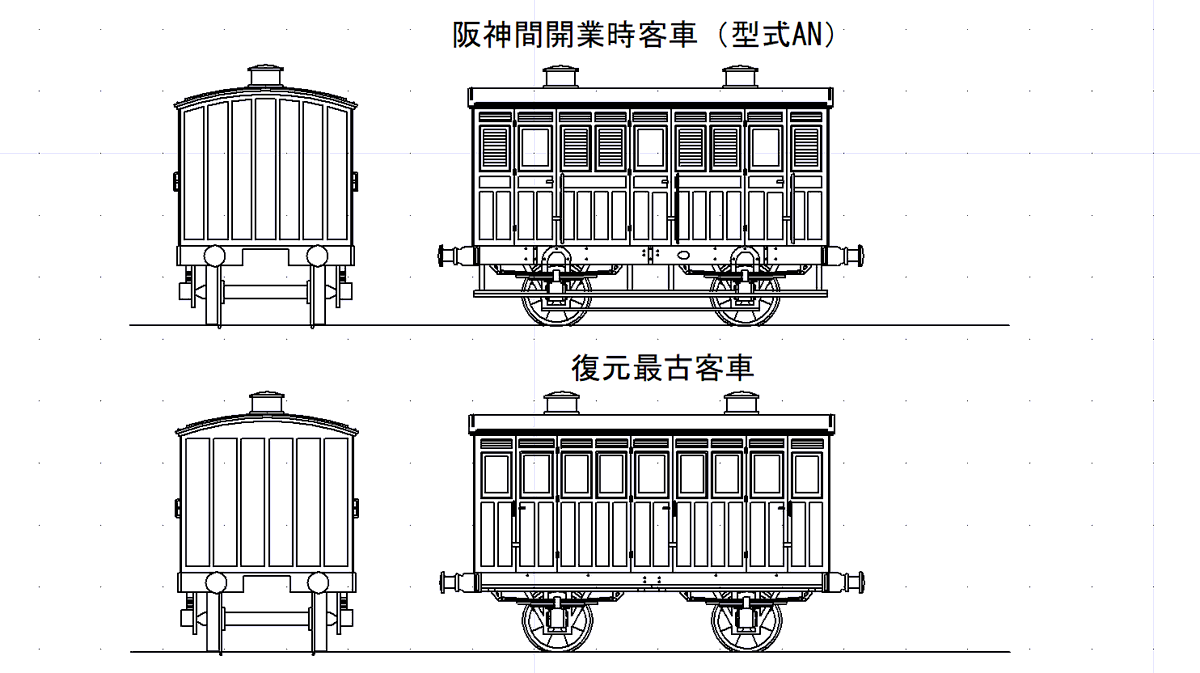 阪神間開業時客車（型式AN）

復元最古客車