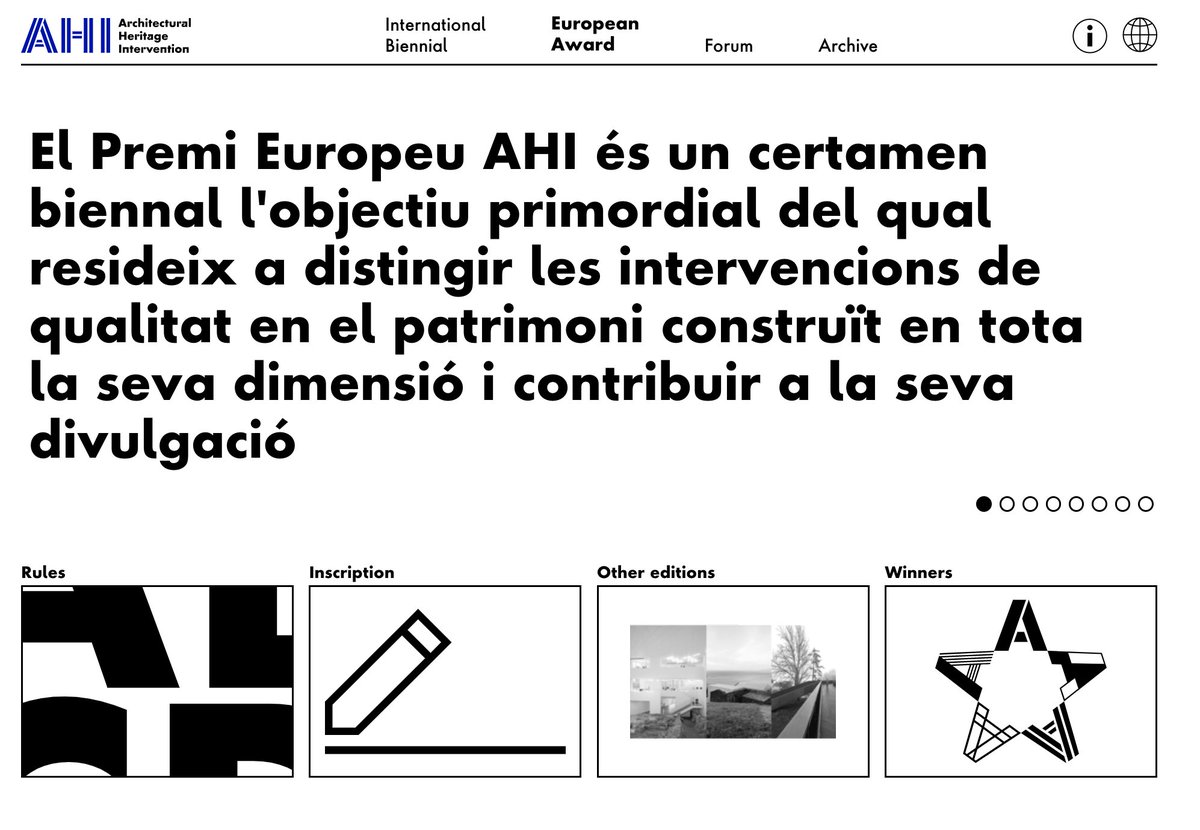 AHI Architectural Heritage Intervention

International Biennial

European Award

Forum

Archive

El Premi Europeu AHI és un certamen biennal l'objectiu primordial del qual resideix a distingir les intervencions de qualitat en el patrimoni construït en tota la seva dimensió i contribuir a la seva divulgació

Rules

Inscription

Other editions

Winners