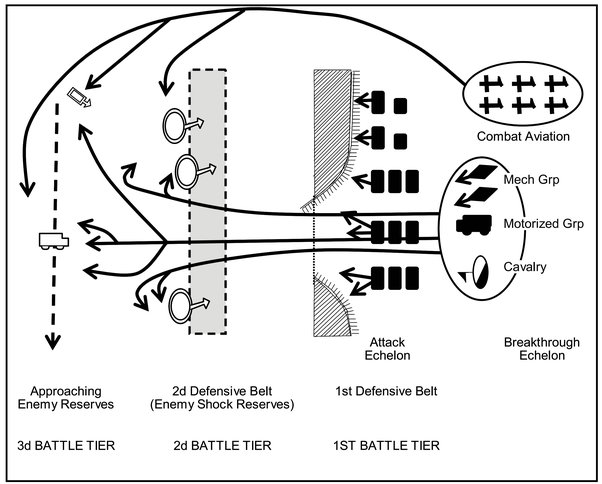 Combat Aviation

Mech Grp

Motorized Grp

Cavalry

Attack Echelon

Breakthrough Echelon

Approaching Enemy Reserves

2d Defensive Belt (Enemy Shock Reserves)

1st Defensive Belt

3d BATTLE TIER

2d BATTLE TIER

1ST BATTLE TIER