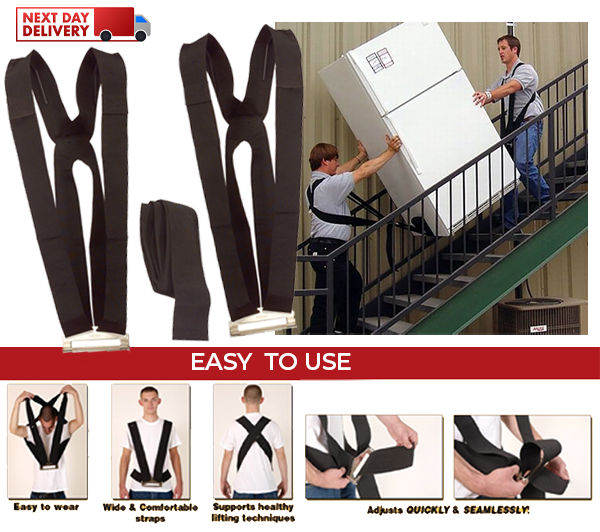 NEXT DAY DELIVERY

EASY TO USE

Easy to wear

Wide & Comfortable straps

Supports healthy lifting techniques

Adjusts QUICKLY & SEAMLESSLY!