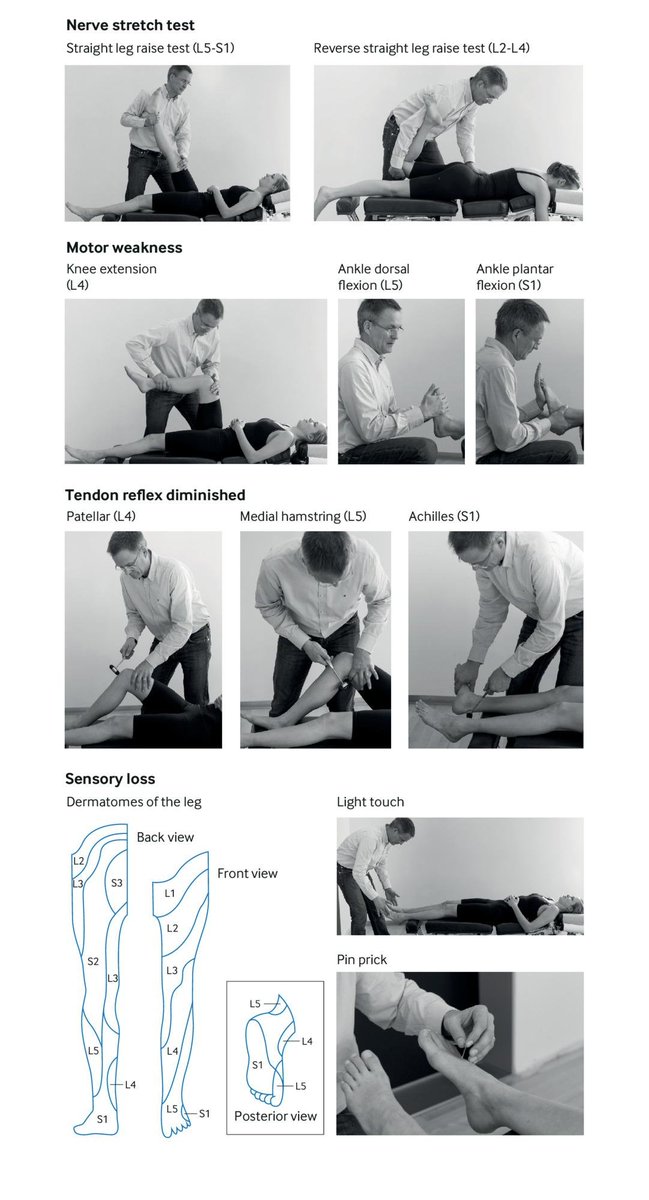 Nerve stretch test

Straight leg raise test (L5-S1)

Reverse straight leg raise test (L2-L4)

Motor weakness

Knee extension (L4)

Ankle dorsal flexion (L5)

Ankle plantar flexion (S1)

Tendon reflex diminished

Patellar (L4)

Medial hamstring (L5)

Achilles (S1)

Sensory loss

Dermatomes of the leg

Back view

L2
L3
S3
S2
L3
L5
L4
S1

Front view

L1
L2
L3
L4
L5
S1

L5
L4
S1
L5
Posterior view

Light touch

Pin prick