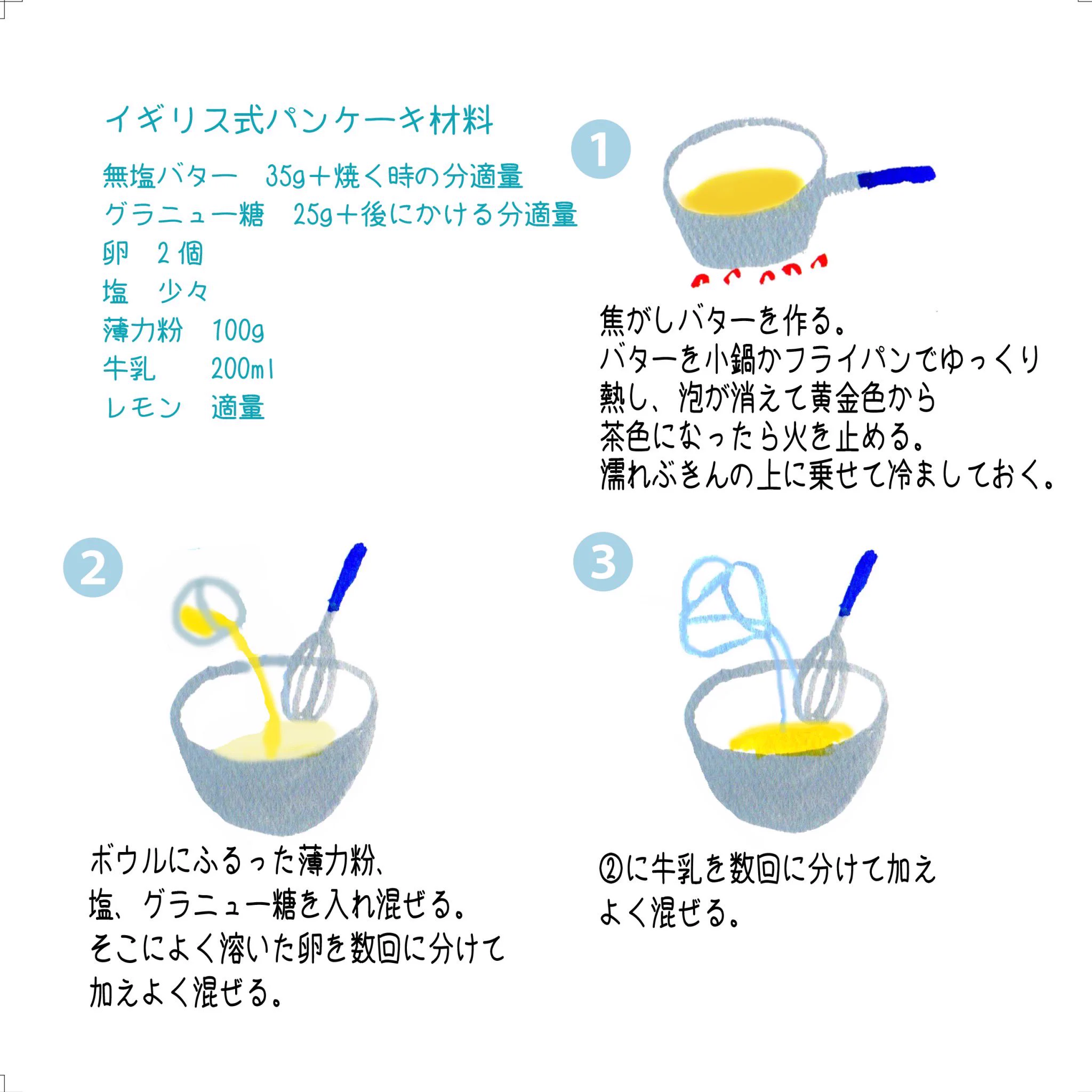 イギリス式パンケーキ材料

無塩バター　35g＋焼く時の分適量
グラニュー糖　25g＋後にかける分適量
卵　2個
塩　少々
薄力粉　100g
牛乳　200ml
レモン　適量

1

焦がしバターを作る。
バターを小鍋かフライパンでゆっくり熱し、泡が消えて黄金色から茶色になったら火を止める。
濡れぶきんの上に乗せて冷ましておく。

2

ボウルにふるった薄力粉、塩、グラニュー糖を入れ混ぜる。
そこによく溶いた卵を数回に分けて加えよく混ぜる。

3

②に牛乳を数回に分けて加えよく混ぜる。