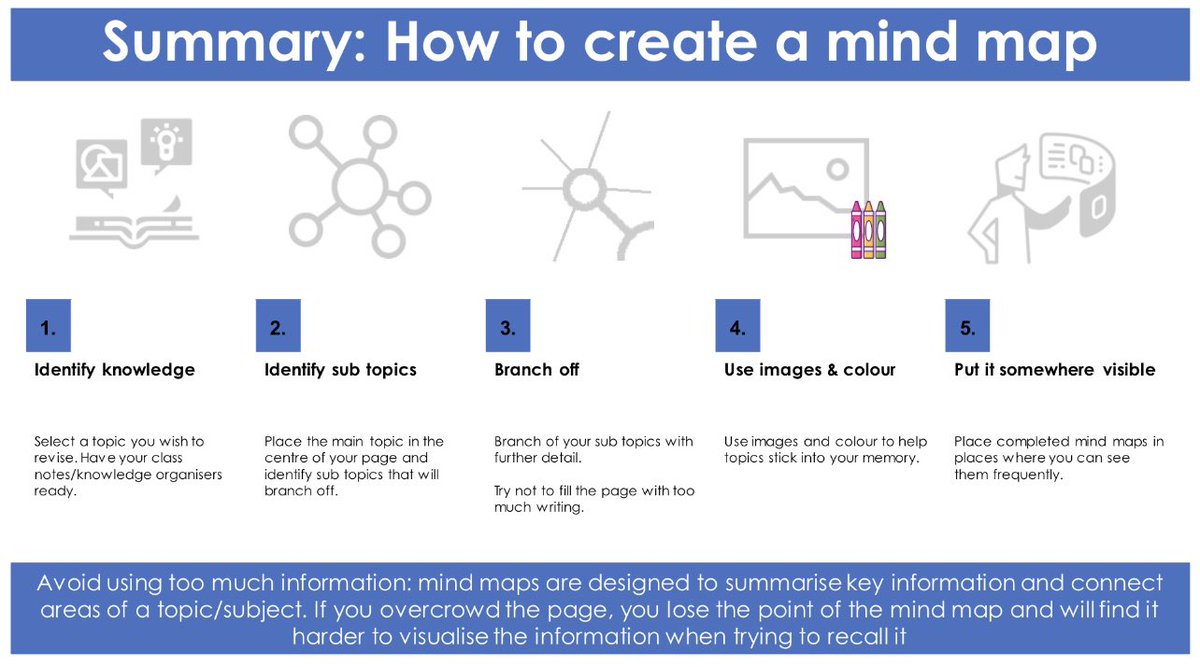 Summary: How to create a mind map

1.

Identify knowledge

Select a topic you wish to revise. Have your class notes/knowledge organisers ready.

2.

Identify sub topics

Place the main topic in the centre of your page and identify sub topics that will branch off.

3.

Branch off

Branch of your sub topics with further detail.

Try not to fill the page with too much writing.

4.

Use images & colour

Use images and colour to help topics stick into your memory.

5.

Put it somewhere visible

Place completed mind maps in places where you can see them frequently.

Avoid using too much information: mind maps are designed to summarise key information and connect areas of a topic/subject. If you overcrowd the page, you lose the point of the mind map and will find it harder to visualise the information when trying to recall it