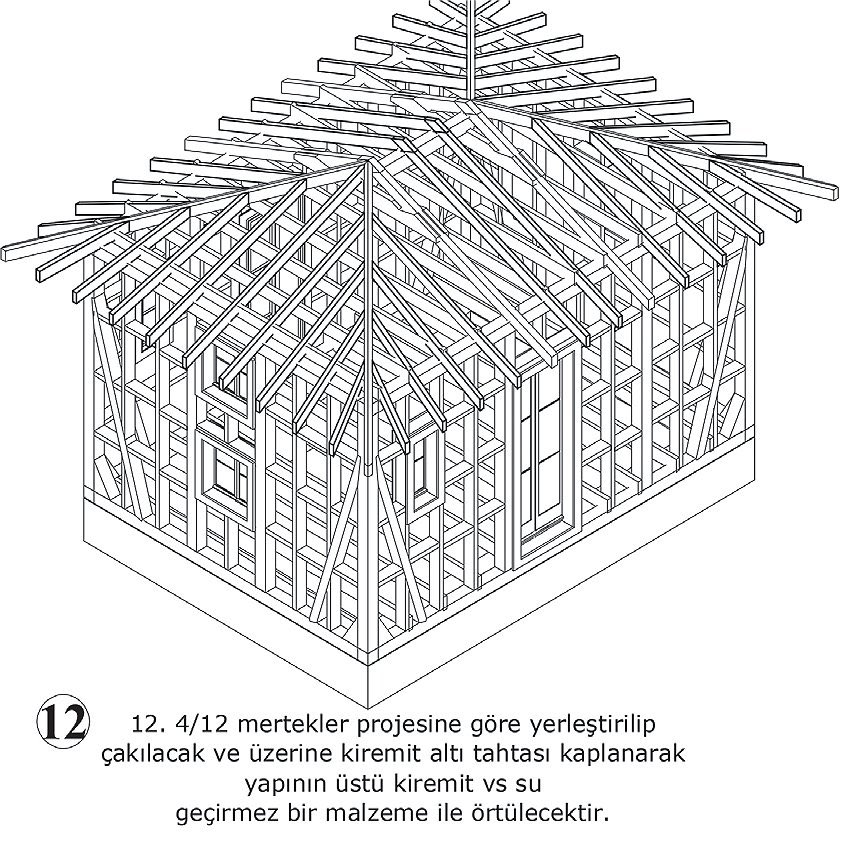 12

12. 4/12 mertekler projesine göre yerleştirilip çakılacak ve üzerine kiremit altı tahtası kaplanarak yapının üstü kiremit vs su geçirmez bir malzeme ile örtülecektir.