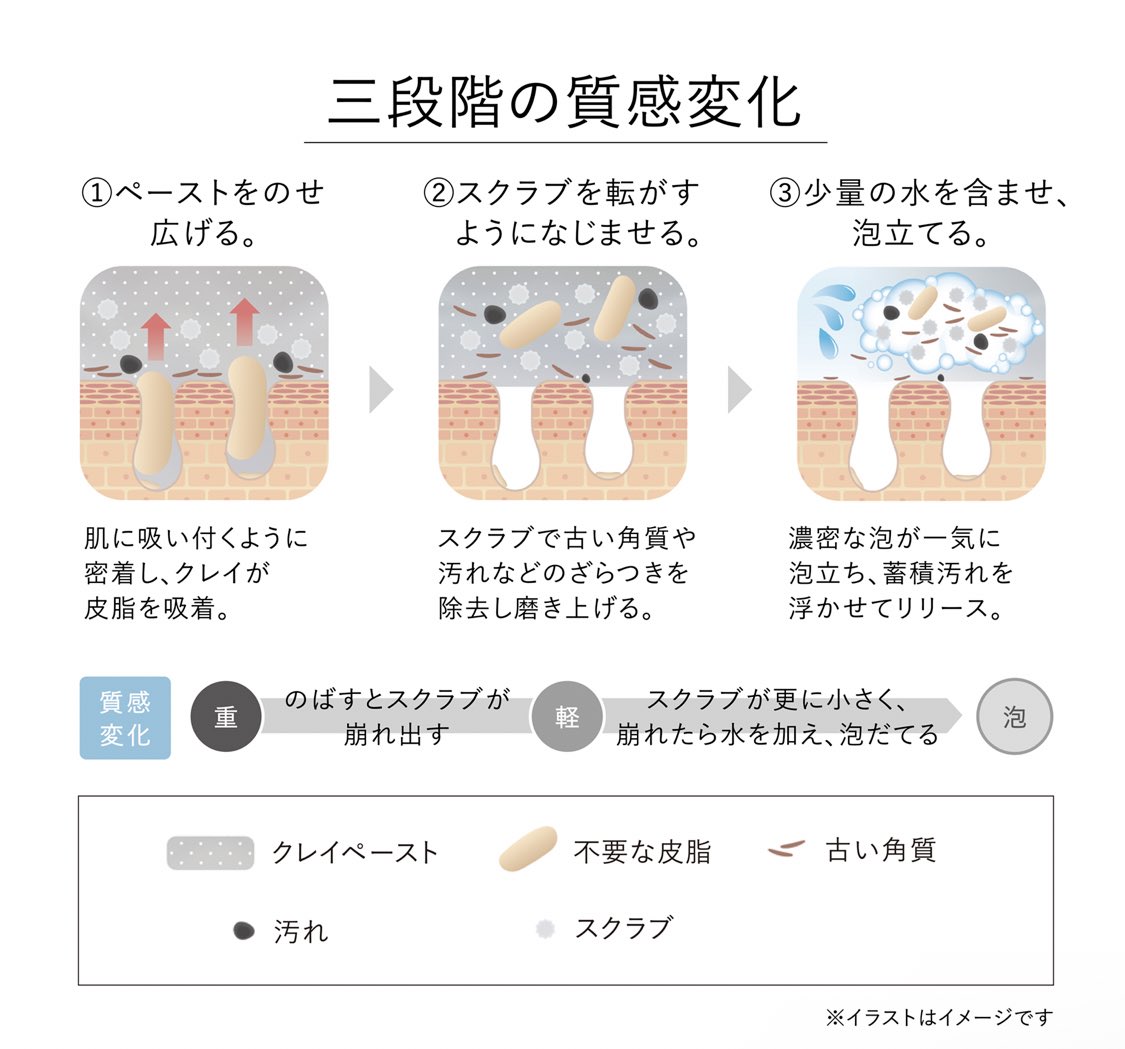 三段階の質感変化

①ペーストをのせ広げる。

肌に吸い付くように密着し、クレイが皮脂を吸着。

②スクラブを転がすようになじませる。

スクラブで古い角質や汚れなどのざらつきを除去し磨き上げる。

③少量の水を含ませ、泡立てる。

濃密な泡が一気に泡立ち、蓄積汚れを浮かせてリリース。

質感変化

重

のばすとスクラブが崩れ出す

軽

スクラブが更に小さく、崩れたら水を加え、泡だてる

泡

クレイペースト

不要な皮脂

古い角質

汚れ

スクラブ

※イラストはイメージです