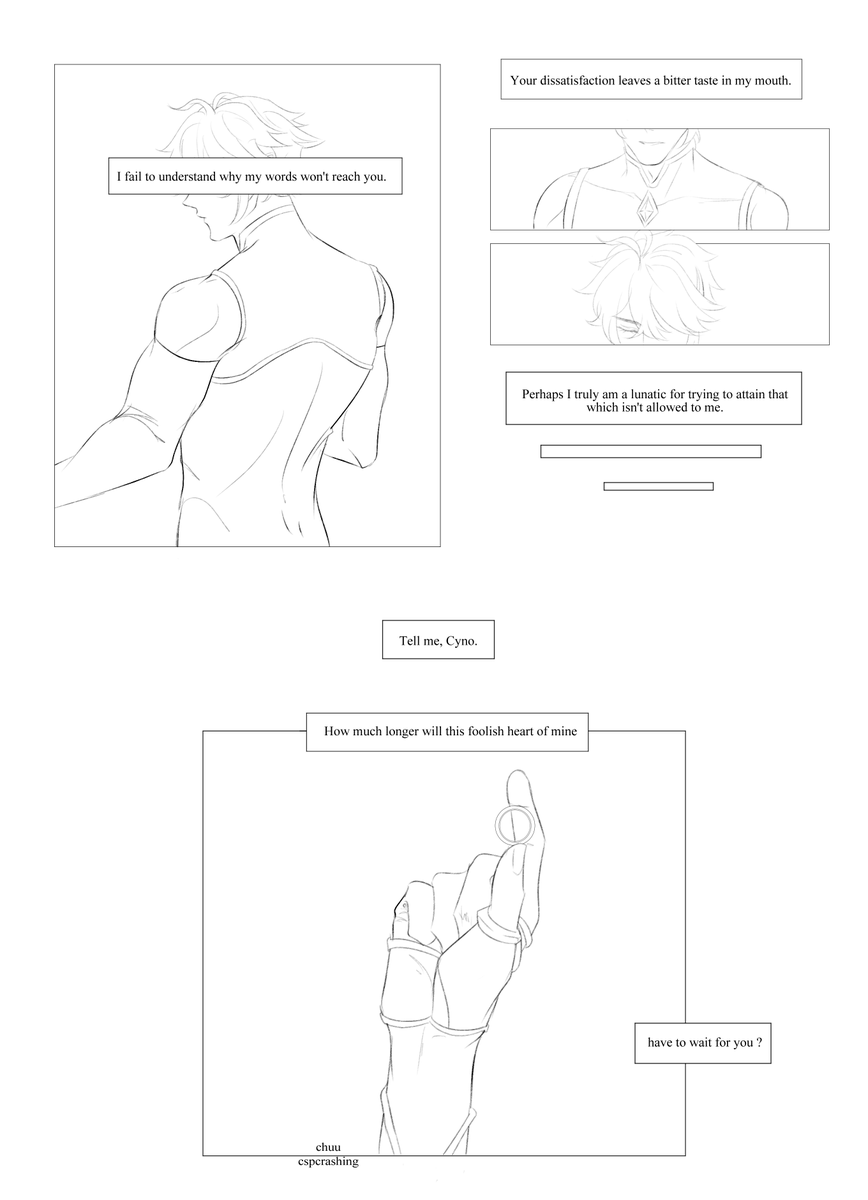 I fail to understand why my words won't reach you.

Your dissatisfaction leaves a bitter taste in my mouth.

Perhaps I truly am a lunatic for trying to attain that which isn't allowed to me.

Tell me, Cyno.

How much longer will this foolish heart of mine

have to wait for you ?

chuu
cspcrashing