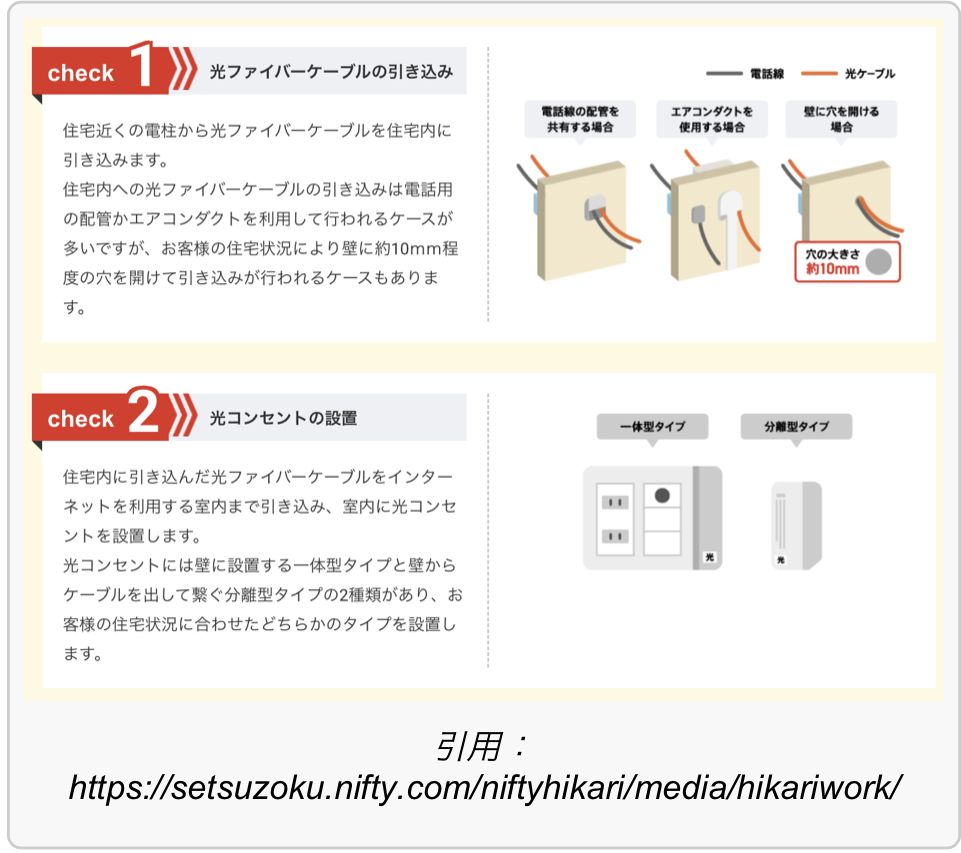 check 1 光ファイバーケーブルの引き込み

住宅近くの電柱から光ファイバーケーブルを住宅内に引き込みます。
住宅内への光ファイバーケーブルの引き込みは電話用の配管かエアコンダクトを利用して行われるケースが多いですが、お客様の住宅状況により壁に約10mm程度の穴を開けて引き込みが行われるケースもあります。

電話線 光ケーブル

電話線の配管を共有する場合

エアコンダクトを使用する場合

壁に穴を開ける場合

穴の大きさ 約10mm

check 2 光コンセントの設置

住宅内に引き込んだ光ファイバーケーブルをインターネットを利用する室内まで引き込み、室内に光コンセントを設置します。
光コンセントには壁に設置する一体型タイプと壁からケーブルを出して繋ぐ分離型タイプの2種類があり、お客様の住宅状況に合わせたどちらかのタイプを設置します。

一体型タイプ

分離型タイプ

光

光

引用：
https://setsuzoku.nifty.com/niftyhikari/media/hikariwork/