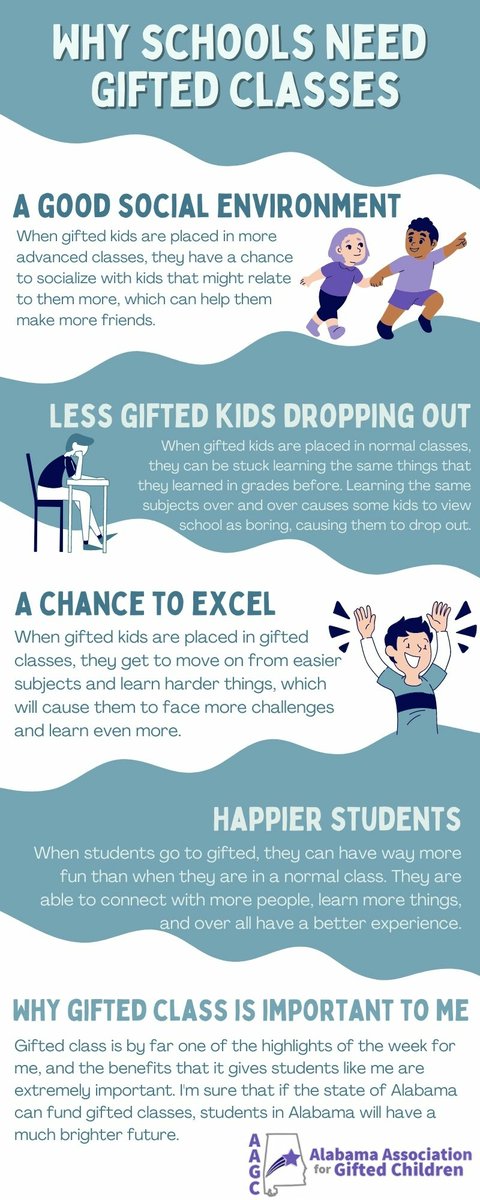 WHY SCHOOLS NEED GIFTED CLASSES

A GOOD SOCIAL ENVIRONMENT

When gifted kids are placed in more advanced classes, they have a chance to socialize with kids that might relate to them more, which can help them make more friends.

LESS GIFTED KIDS DROPPING OUT

When gifted kids are placed in normal classes, they can be stuck learning the same things that they learned in grades before. Learning the same subjects over and over causes some kids to view school as boring, causing them to drop out.

A CHANCE TO EXCEL

When gifted kids are placed in gifted classes, they get to move on from easier subjects and learn harder things, which will cause them to face more challenges and learn even more.

HAPPIER STUDENTS

When students go to gifted, they can have way more fun than when they are in a normal class. They are able to connect with more people, learn more things, and over all have a better experience.

WHY GIFTED CLASS IS IMPORTANT TO ME

Gifted class is by far one of the highlights of the week for me, and the benefits that it gives students like me are extremely important. I'm sure that if the state of Alabama can fund gifted classes, students in Alabama will have a much brighter future.

AAGC Alabama Association for Gifted Children