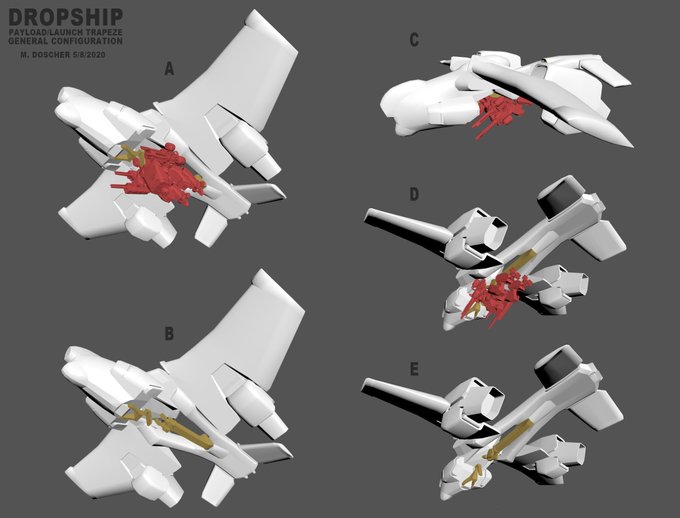 DROPSHIP
PAYLOAD/LAUNCH TRAPEZE
GENERAL CONFIGURATION
M. DOSCHER 5/8/2020

A

B

C

D

E