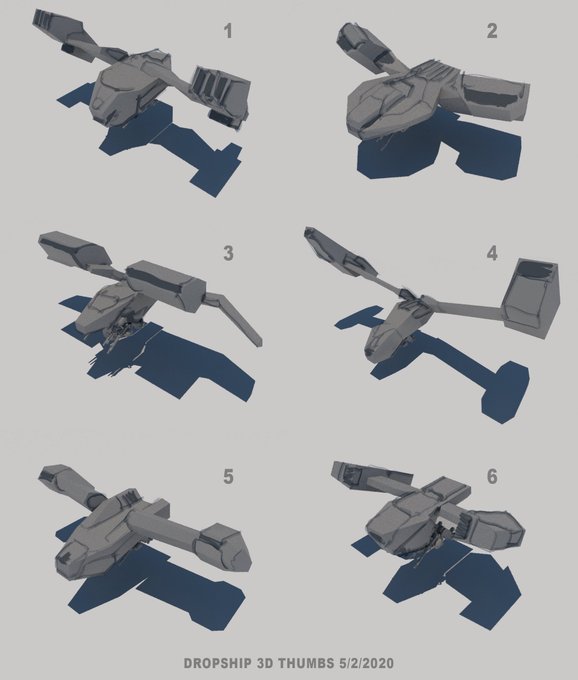 1

2

3

4

5

6

DROPSHIP 3D THUMBS 5/2/2020