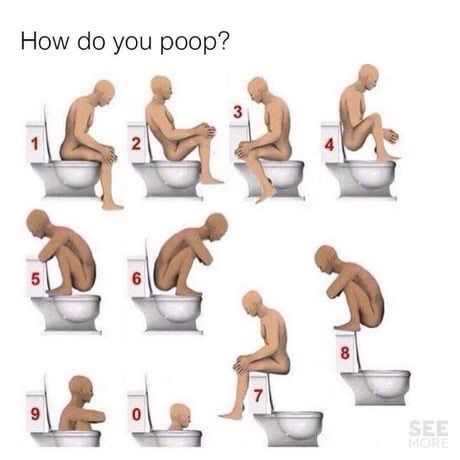 How do you poop?

1 2 3 4

5 6

7 8

9 0

SEE MORE