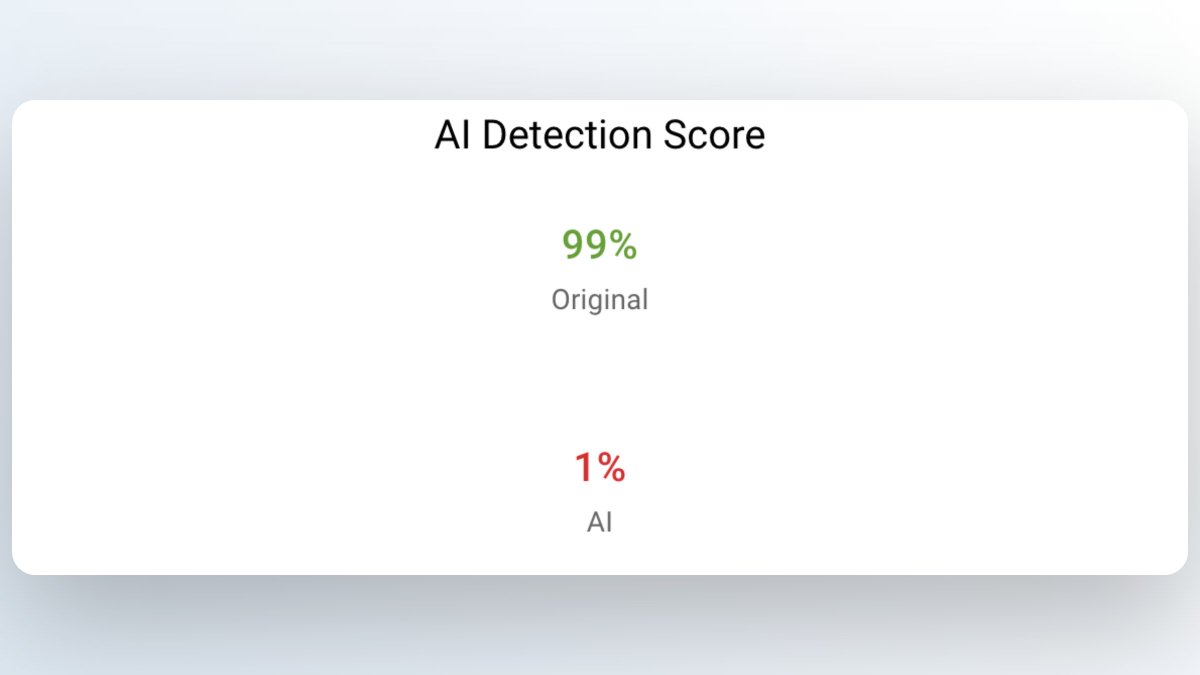 AI Detection Score

99%
Original

1%
AI