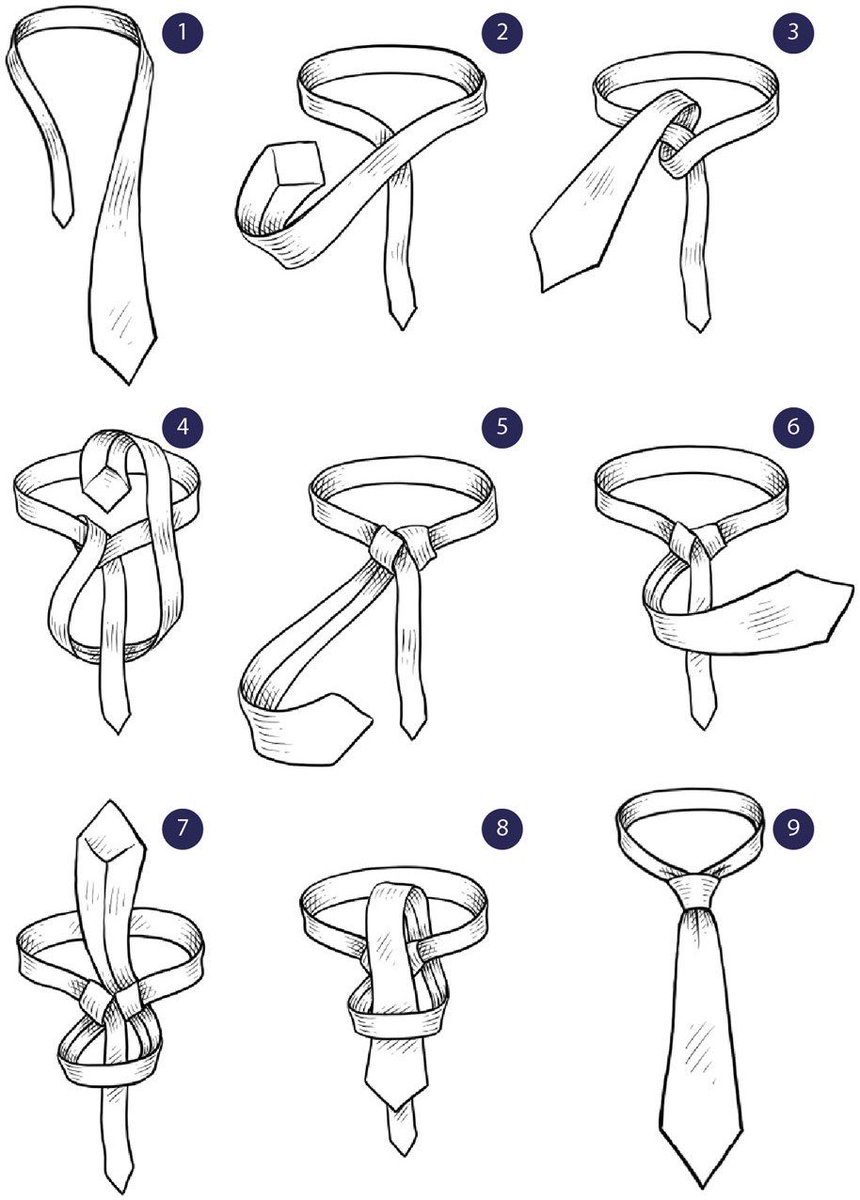 1
2
3
4
5
6
7
8
9