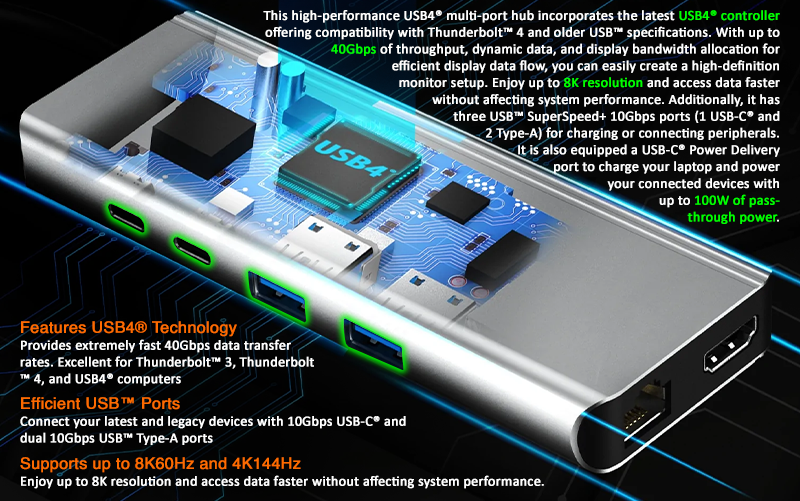 This high-performance USB4® multi-port hub incorporates the latest USB4® controller offering compatibility with Thunderbolt™ 4 and older USB™ specifications. With up to 40Gbps of throughput, dynamic data, and display bandwidth allocation for efficient display data flow, you can easily create a high-definition monitor setup. Enjoy up to 8K resolution and access data faster without affecting system performance. Additionally, it has three USB™ SuperSpeed+ 10Gbps ports (1 USB-C® and 2 Type-A) for charging or connecting peripherals. It is also equipped a USB-C® Power Delivery port to charge your laptop and power your connected devices with up to 100W of pass-through power.

USB4

Features USB4® Technology
Provides extremely fast 40Gbps data transfer rates. Excellent for Thunderbolt™ 3, Thunderbolt ™ 4, and USB4® computers

Efficient USB™ Ports
Connect your latest and legacy devices with 10Gbps USB-C® and dual 10Gbps USB™ Type-A ports

Supports up to 8K60Hz and 4K144Hz
Enjoy up to 8K resolution and access data faster without affecting system performance.