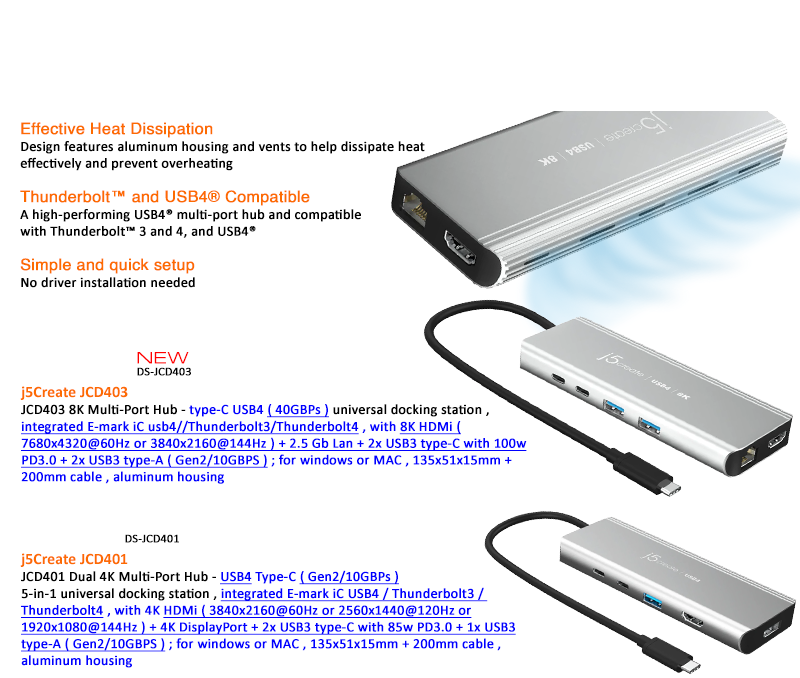 Effective Heat Dissipation
Design features aluminum housing and vents to help dissipate heat effectively and prevent overheating

Thunderbolt™ and USB4® Compatible
A high-performing USB4® multi-port hub and compatible with Thunderbolt™ 3 and 4, and USB4®

Simple and quick setup
No driver installation needed

j5create | USB4 | 8K

NEW
DS-JCD403

j5Create JCD403
JCD403 8K Multi-Port Hub - type-C USB4 ( 40GBPs ) universal docking station , integrated E-mark iC usb4//Thunderbolt3/Thunderbolt4 , with 8K HDMi ( 7680x4320@60Hz or 3840x2160@144Hz ) + 2.5 Gb Lan + 2x USB3 type-C with 100w PD3.0 + 2x USB3 type-A ( Gen2/10GBPS ) ; for windows or MAC , 135x51x15mm + 200mm cable , aluminum housing

j5create | USB4 | 8K

DS-JCD401

j5Create JCD401
JCD401 Dual 4K Multi-Port Hub - USB4 Type-C ( Gen2/10GBPs ) 5-in-1 universal docking station , integrated E-mark iC USB4 / Thunderbolt3 / Thunderbolt4 , with 4K HDMi ( 3840x2160@60Hz or 2560x1440@120Hz or 1920x1080@144Hz ) + 4K DisplayPort + 2x USB3 type-C with 85w PD3.0 + 1x USB3 type-A ( Gen2/10GBPS ) ; for windows or MAC , 135x51x15mm + 200mm cable , aluminum housing

j5create | USB4